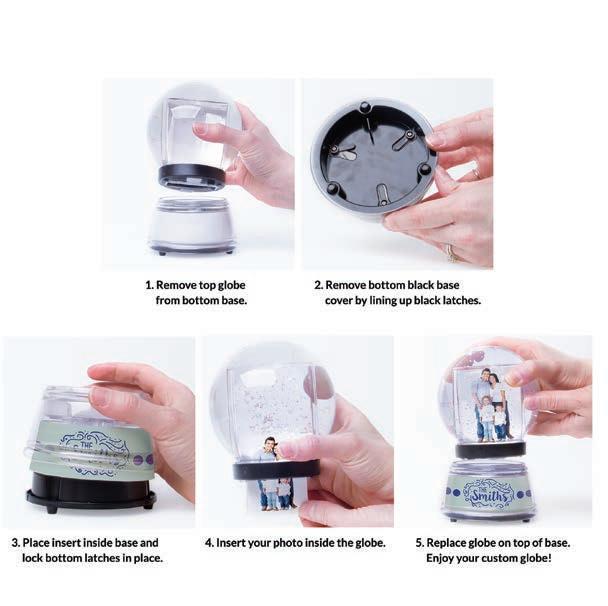 1. Remove top globe from bottom base.

2. Remove bottom black base cover by lining up black latches.

THE Smiths

3. Place insert inside base and lock bottom latches in place.

4. Insert your photo inside the globe.

THE Smiths

5. Replace globe on top of base. Enjoy your custom globe!