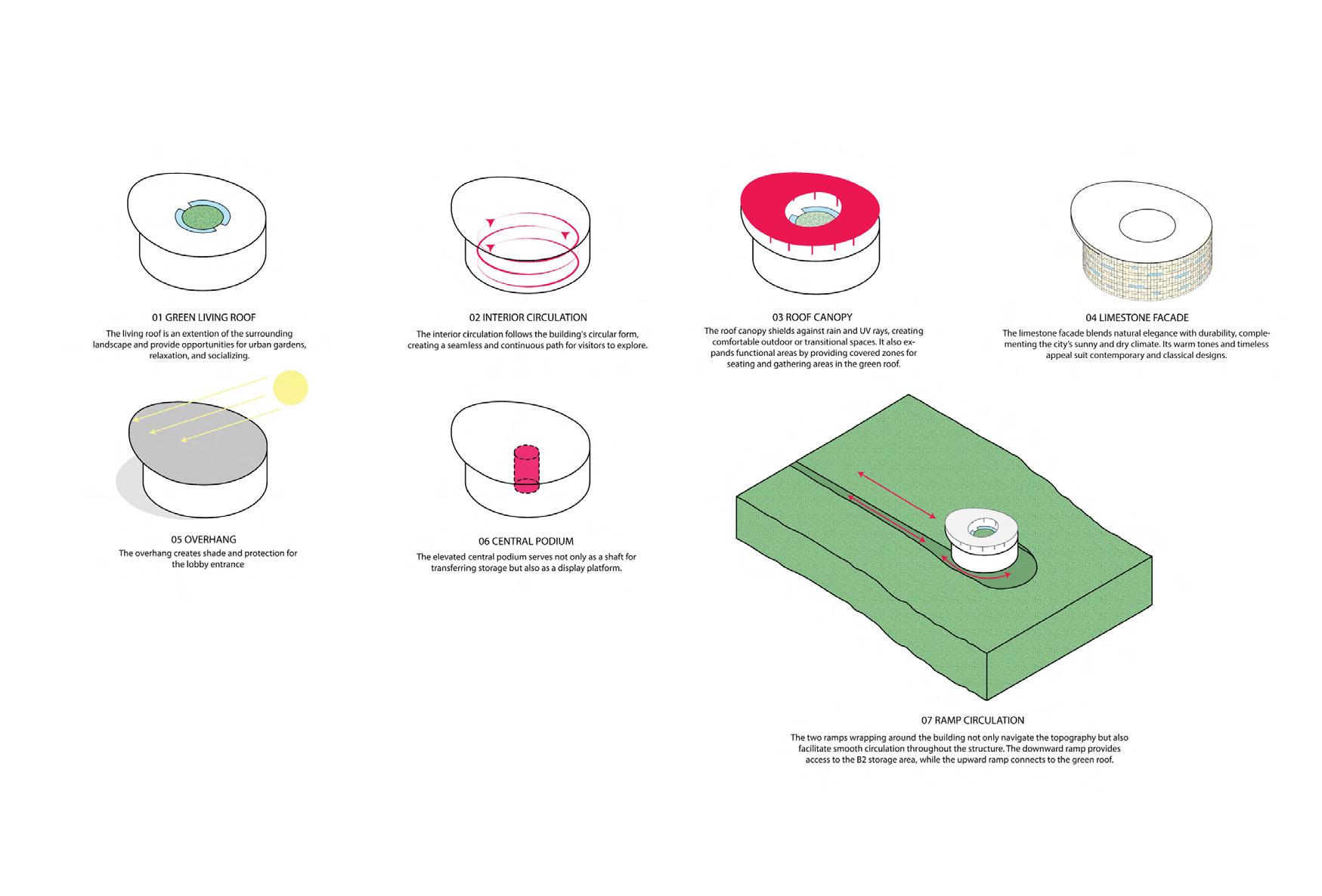 01 GREEN LIVING ROOF
The living roof is an extention of the surrounding landscape and provide opportunities for urban gardens, relaxation, and socializing.

02 INTERIOR CIRCULATION
The interior circulation follows the building's circular form, creating a seamless and continuous path for visitors to explore.

03 ROOF CANOPY
The roof canopy shields against rain and UV rays, creating comfortable outdoor or transitional spaces. It also expands functional areas by providing covered zones for seating and gathering areas in the green roof.

04 LIMESTONE FACADE
The limestone facade blends natural elegance with durability, complementing the city's sunny and dry climate. Its warm tones and timeless appeal suit contemporary and classical designs.

05 OVERHANG
The overhang creates shade and protection for the lobby entrance

06 CENTRAL PODIUM
The elevated central podium serves not only as a shaft for transferring storage but also as a display platform.

07 RAMP CIRCULATION
The two ramps wrapping around the building not only navigate the topography but also facilitate smooth circulation throughout the structure. The downward ramp provides access to the B2 storage area, while the upward ramp connects to the green roof.