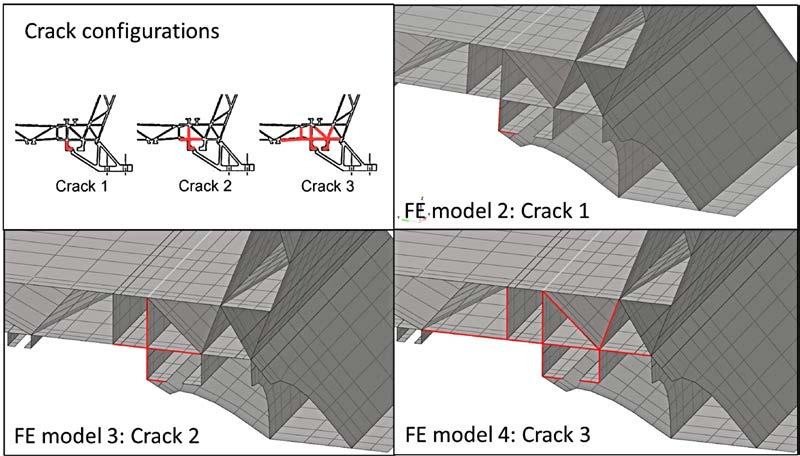 Crack configurations

Crack 1

Crack 2

Crack 3

FE model 2: Crack 1

FE model 3: Crack 2

FE model 4: Crack 3