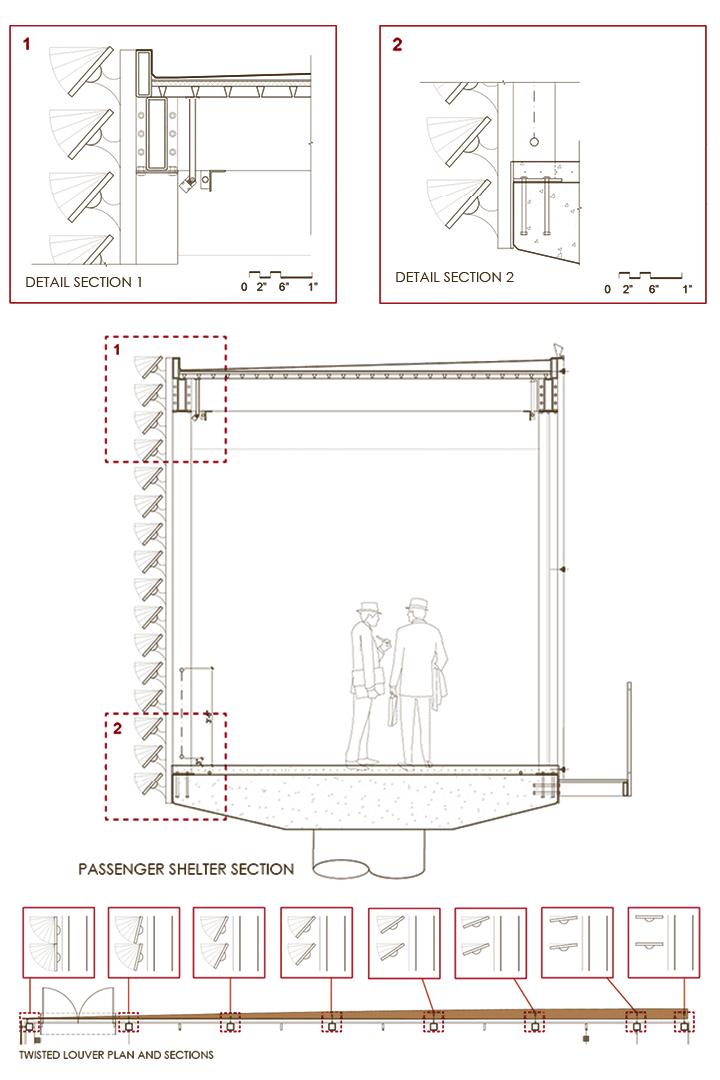 1

DETAIL SECTION 1

0 2" 6" 1"

2

DETAIL SECTION 2

0 2" 6" 1"

1

2

PASSENGER SHELTER SECTION

TWISTED LOUVER PLAN AND SECTIONS