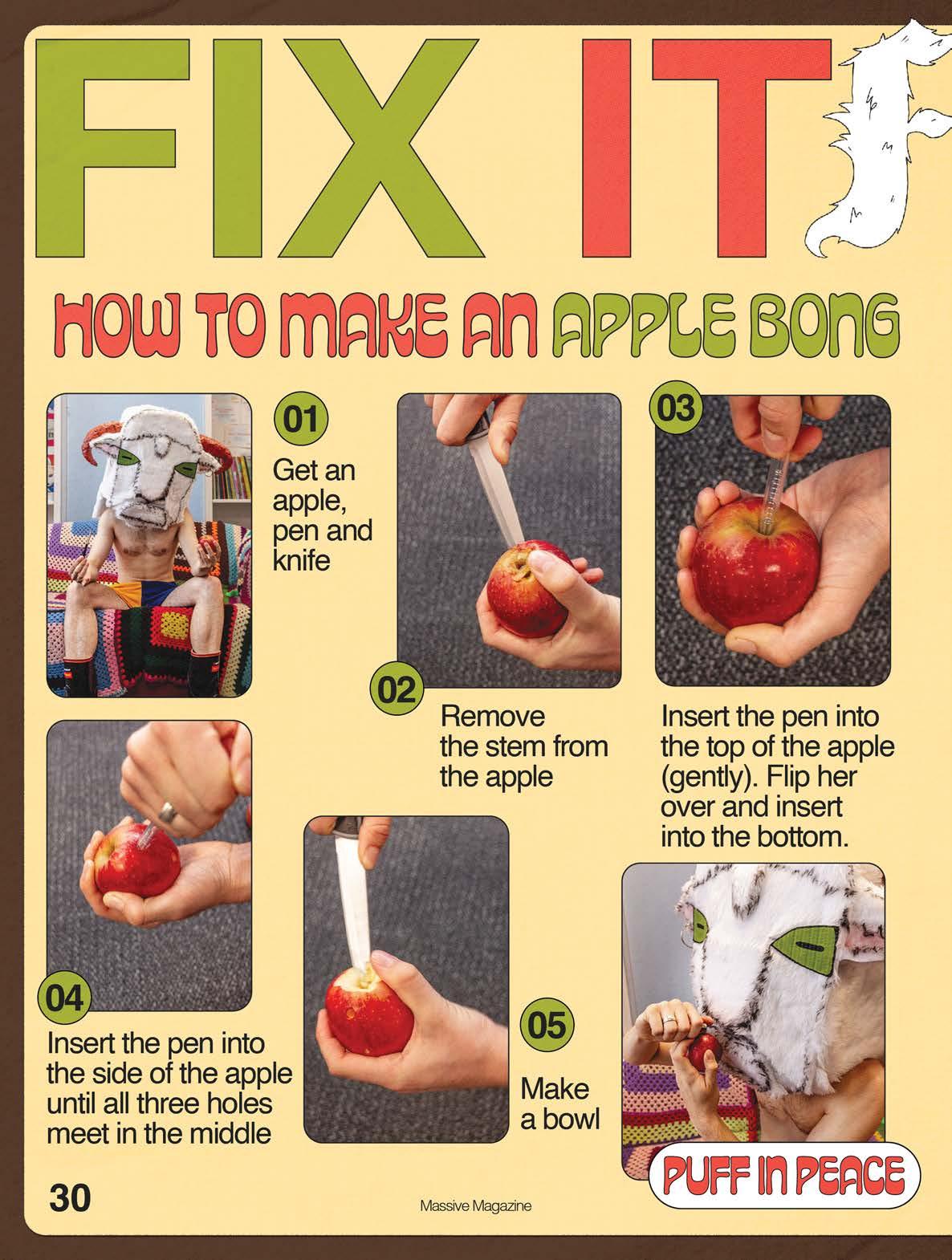 FIX IT

HOW TO MAKE AN APPLE BONG

01

Get an apple, pen and knife

02

Remove the stem from the apple

03

Insert the pen into the top of the apple (gently). Flip her over and insert into the bottom.

04

Insert the pen into the side of the apple until all three holes meet in the middle

05

Make a bowl

PUFF IN PEACE

30

Massive Magazine