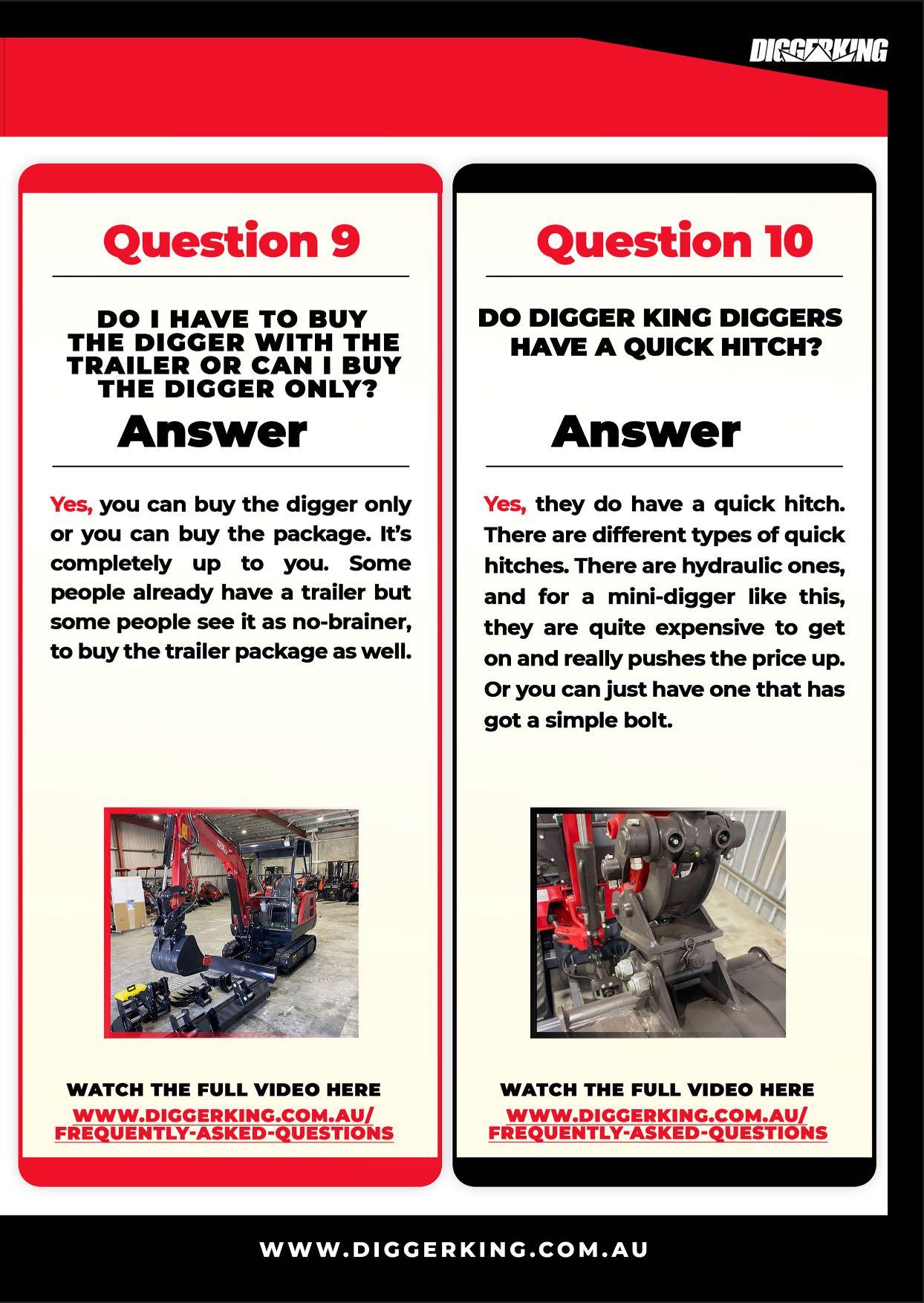 DIGGERKING

Question 9

DO I HAVE TO BUY THE DIGGER WITH THE TRAILER OR CAN I BUY THE DIGGER ONLY?

Answer

Yes, you can buy the digger only or you can buy the package. It's completely up to you. Some people already have a trailer but some people see it as no-brainer, to buy the trailer package as well.

WATCH THE FULL VIDEO HERE
WWW.DIGGERKING.COM.AU/FREQUENTLY-ASKED-QUESTIONS

Question 10

DO DIGGER KING DIGGERS HAVE A QUICK HITCH?

Answer

Yes, they do have a quick hitch. There are different types of quick hitches. There are hydraulic ones, and for a mini-digger like this, they are quite expensive to get on and really pushes the price up. Or you can just have one that has got a simple bolt.

WATCH THE FULL VIDEO HERE
WWW.DIGGERKING.COM.AU/FREQUENTLY-ASKED-QUESTIONS

WWW.DIGGERKING.COM.AU