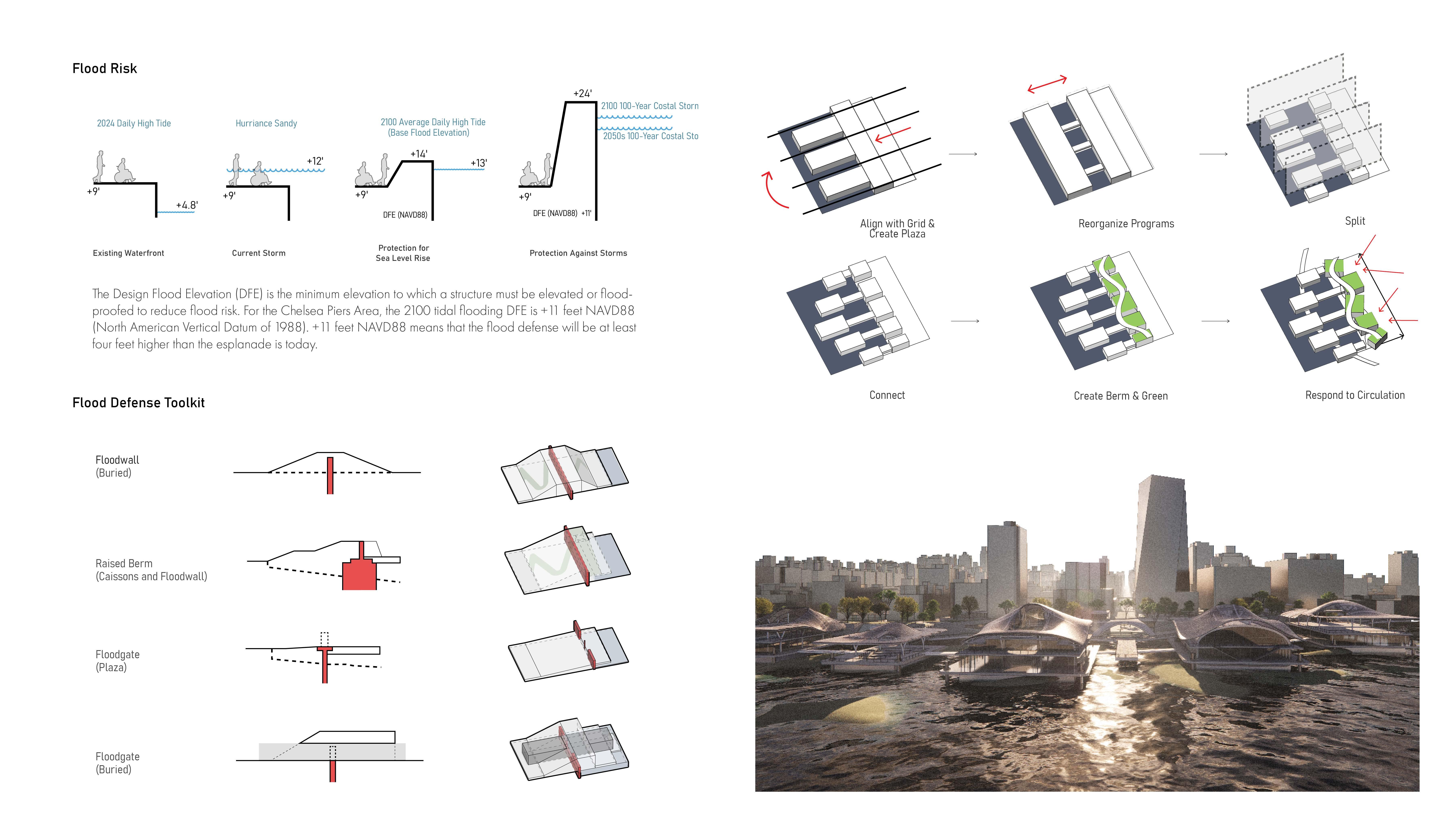 Flood Risk

2024 Daily High Tide

+9'

+4.8'

Existing Waterfront

Hurriance Sandy

+12'

+9'

Current Storm

2100 Average Daily High Tide
(Base Flood Elevation)

+14'

+13'

+9'

DFE (NAVD88)

Protection for
Sea Level Rise

+24'

2100 100-Year Costal Storn

2050s 100-Year Costal Sto

+9'

DFE (NAVD88) +11'

Protection Against Storms

The Design Flood Elevation (DFE) is the minimum elevation to which a structure must be elevated or flood-proofed to reduce flood risk. For the Chelsea Piers Area, the 2100 tidal flooding DFE is +11 feet NAVD88 (North American Vertical Datum of 1988). +11 feet NAVD88 means that the flood defense will be at least four feet higher than the esplanade is today.

Flood Defense Toolkit

Floodwall
(Buried)

Raised Berm
(Caissons and Floodwall)

Floodgate
(Plaza)

Floodgate
(Buried)

Align with Grid &
Create Plaza

Reorganize Programs

Split

Connect

Create Berm & Green

Respond to Circulation