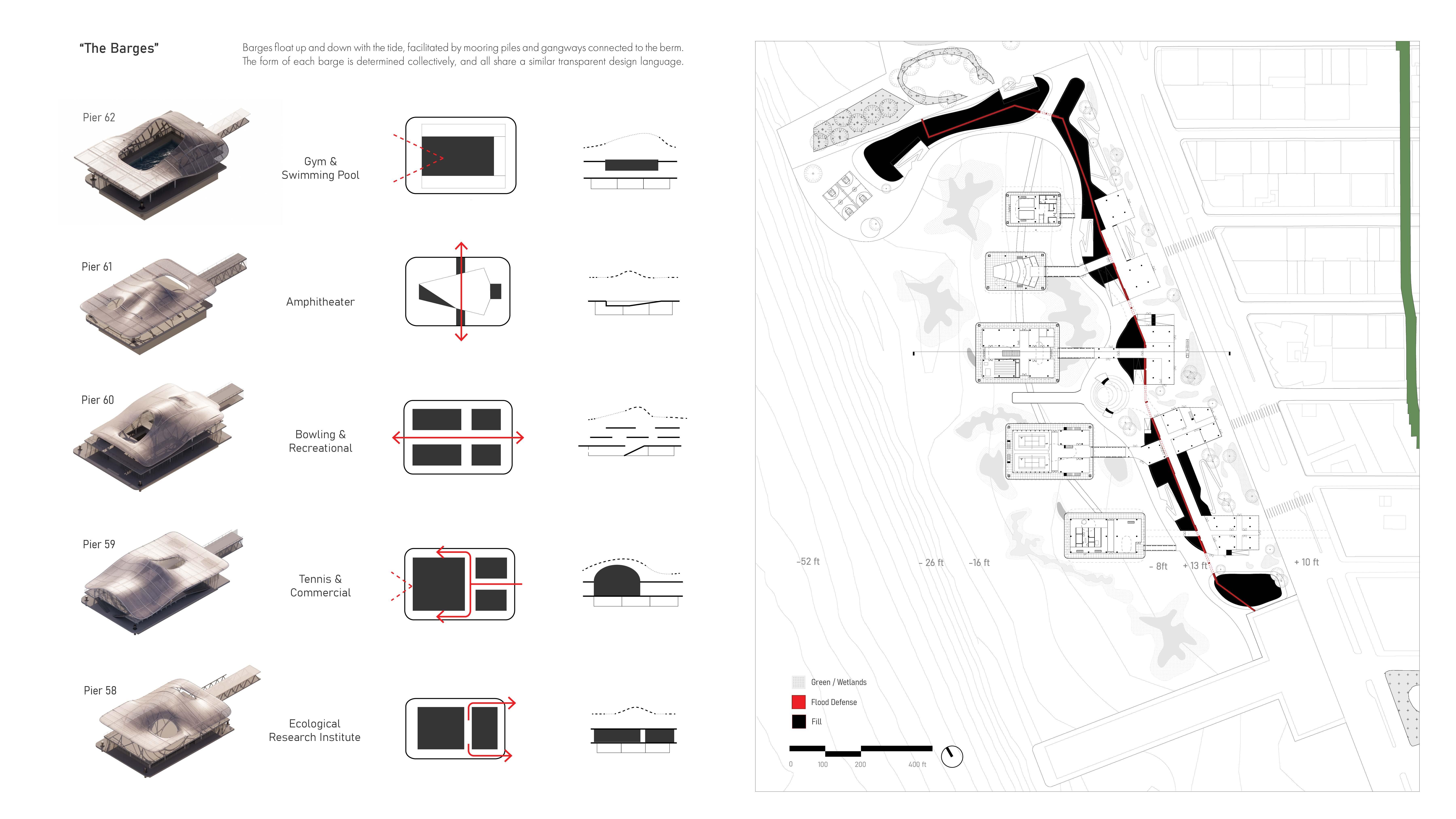 "The Barges"

Barges float up and down with the tide, facilitated by mooring piles and gangways connected to the berm. The form of each barge is determined collectively, and all share a similar transparent design language.

Pier 62

Gym & Swimming Pool

Pier 61

Amphitheater

Pier 60

Bowling & Recreational

Pier 59

Tennis & Commercial

Pier 58

Ecological Research Institute

-52 ft

- 26 ft

-16 ft

- 8ft

+ 13 ft

+ 10 ft

Green / Wetlands

Flood Defense

Fill

0

100

200

400 ft