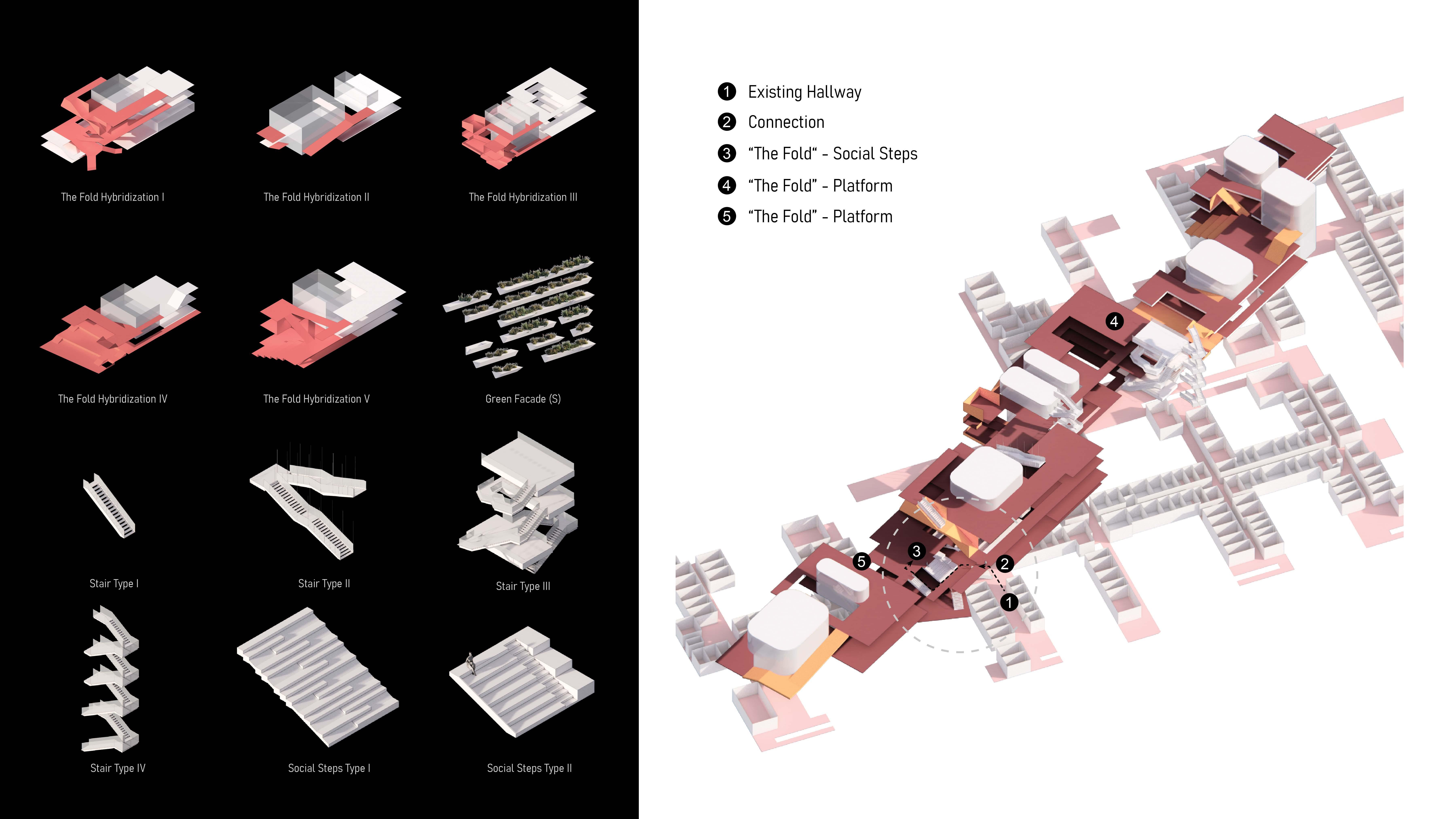 The Fold Hybridization I

The Fold Hybridization II

The Fold Hybridization III

The Fold Hybridization IV

The Fold Hybridization V

Green Facade (S)

Stair Type I

Stair Type II

Stair Type III

Stair Type IV

Social Steps Type I

Social Steps Type II

1 Existing Hallway
2 Connection
3 “The Fold“ - Social Steps
4 “The Fold” - Platform
5 “The Fold” - Platform

4

5

3

2

1