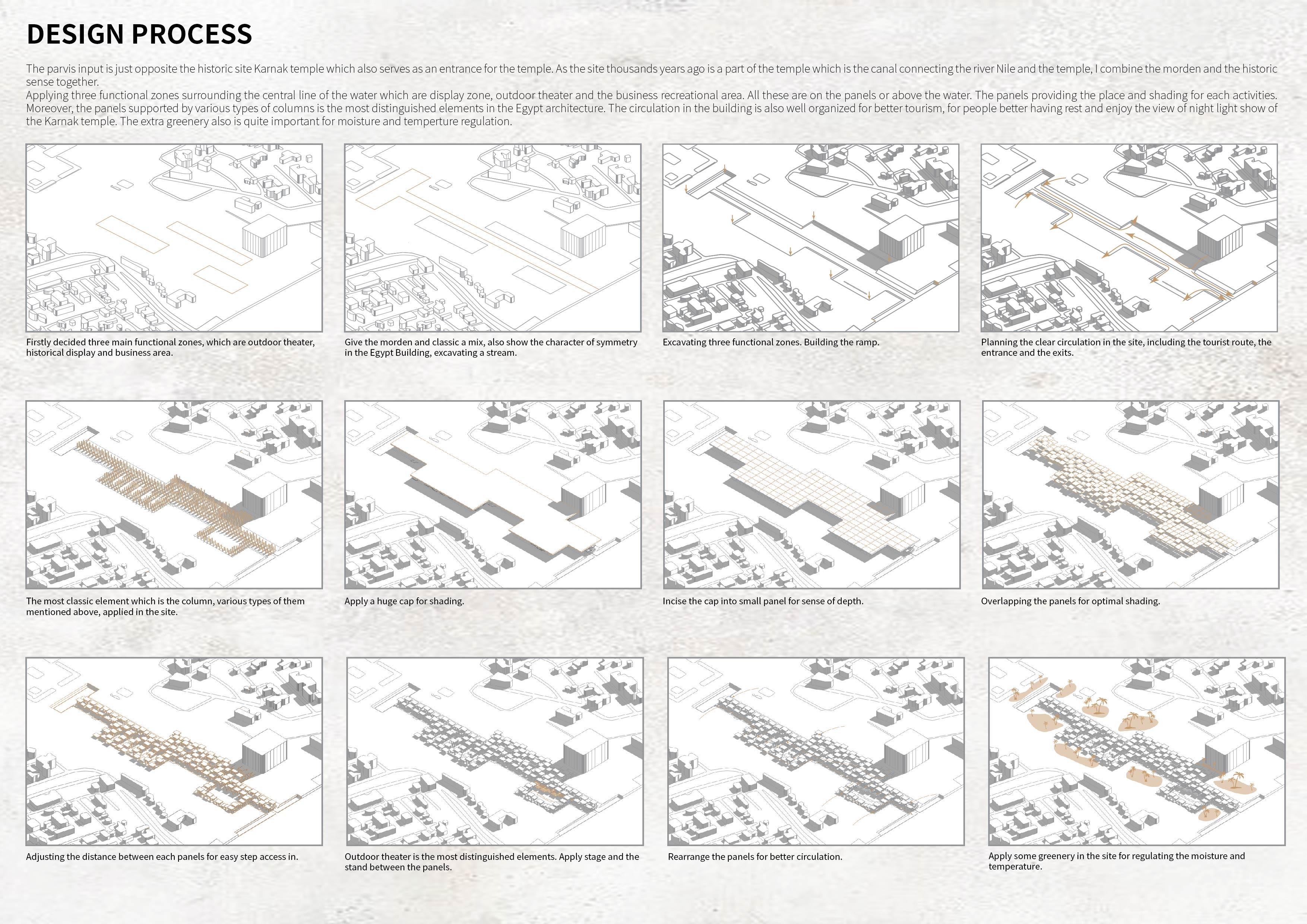 DESIGN PROCESS

The parvis input is just opposite the historic site Karnak temple which also serves as an entrance for the temple. As the site thousands years ago is a part of the temple which is the canal connecting the river Nile and the temple, I combine the morden and the historic sense together.
Applying three functional zones surrounding the central line of the water which are display zone, outdoor theater and the business recreational area. All these are on the panels or above the water. The panels providing the place and shading for each activities. Moreover, the panels supported by various types of columns is the most distinguished elements in the Egypt architecture. The circulation in the building is also well organized for better tourism, for people better having rest and enjoy the view of night light show of the Karnak temple. The extra greenery also is quite important for moisture and temperture regulation.

Firstly decided three main functional zones, which are outdoor theater, historical display and business area.

Give the morden and classic a mix, also show the character of symmetry in the Egypt Building, excavating a stream.

Excavating three functional zones. Building the ramp.

Planning the clear circulation in the site, including the tourist route, the entrance and the exits.

The most classic element which is the column, various types of them mentioned above, applied in the site.

Apply a huge cap for shading.

Incise the cap into small panel for sense of depth.

Overlapping the panels for optimal shading.

Adjusting the distance between each panels for easy step access in.

Outdoor theater is the most distinguished elements. Apply stage and the stand between the panels.

Rearrange the panels for better circulation.

Apply some greenery in the site for regulating the moisture and temperature.