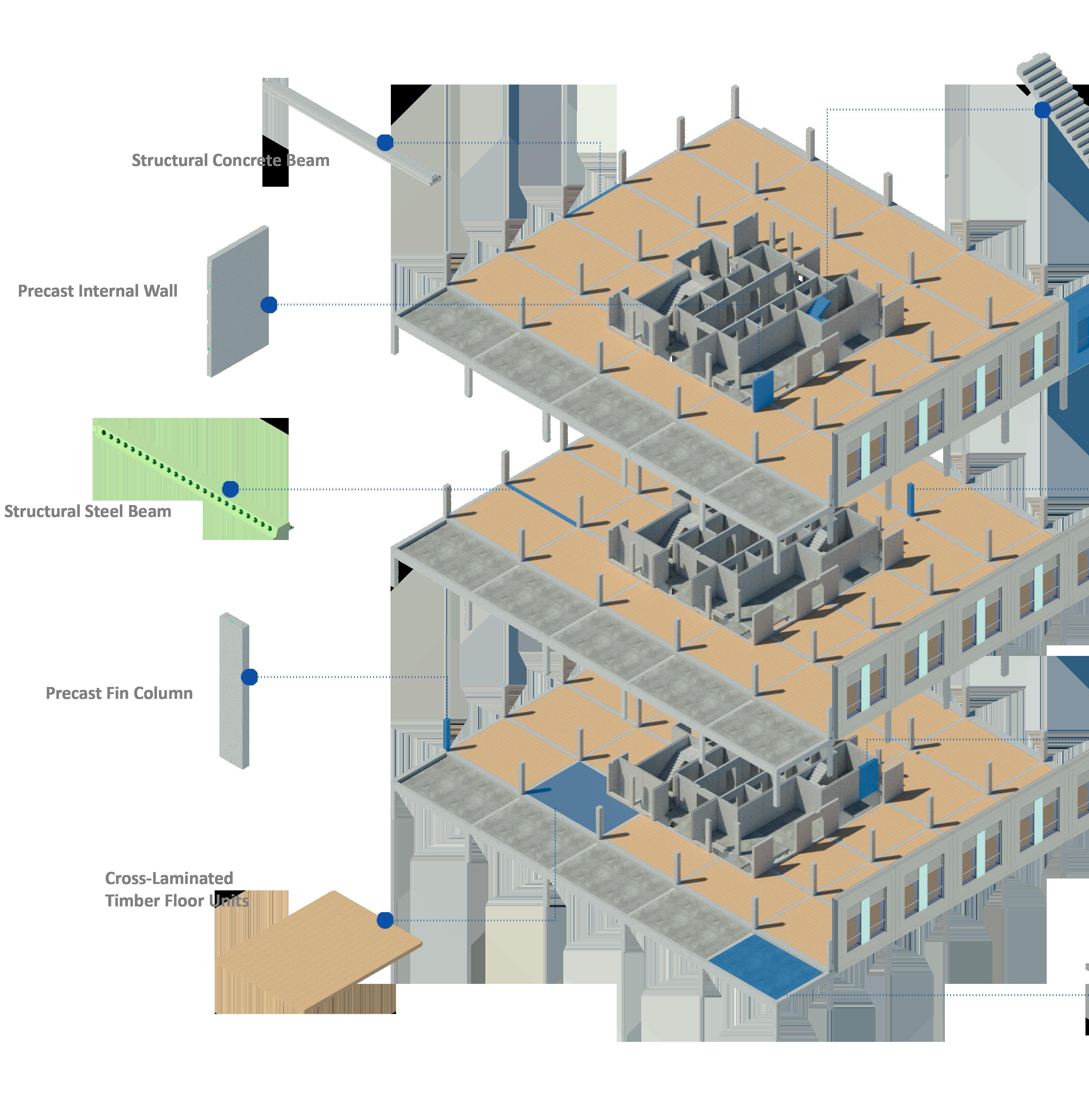 Structural Concrete Beam

Precast Internal Wall

Structural Steel Beam

Precast Fin Column

Cross-Laminated Timber Floor Units