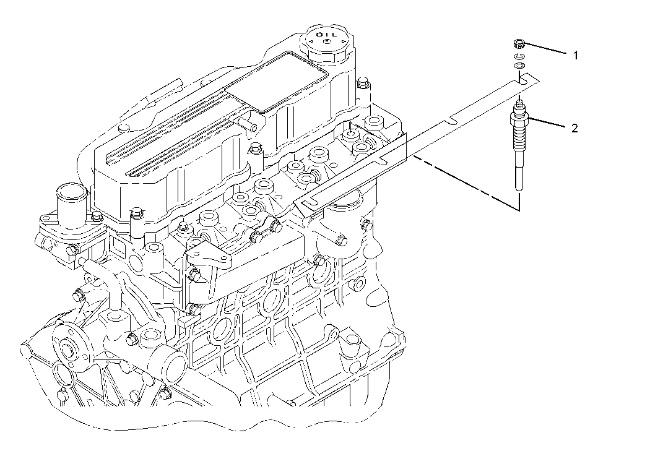 OIL
1
2