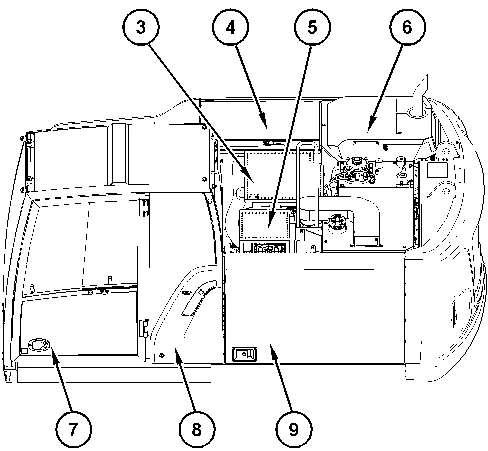 3
4
5
6
7
8
9