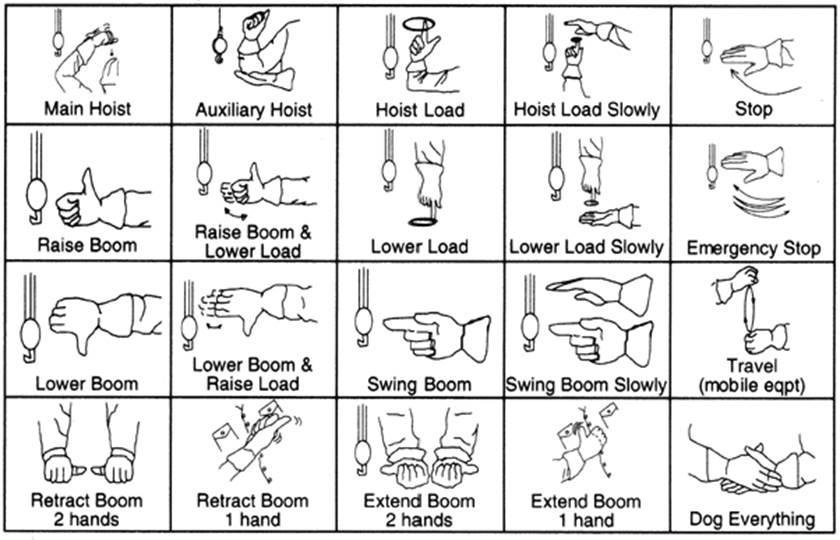 | Main Hoist | Auxiliary Hoist | Hoist Load | Hoist Load Slowly | Stop |
|---|---|---|---|---|
| Raise Boom | Raise Boom & Lower Load | Lower Load | Lower Load Slowly | Emergency Stop |
| Lower Boom | Lower Boom & Raise Load | Swing Boom | Swing Boom Slowly | Travel (mobile eqpt) |
| Retract Boom 2 hands | Retract Boom 1 hand | Extend Boom 2 hands | Extend Boom 1 hand | Dog Everything |