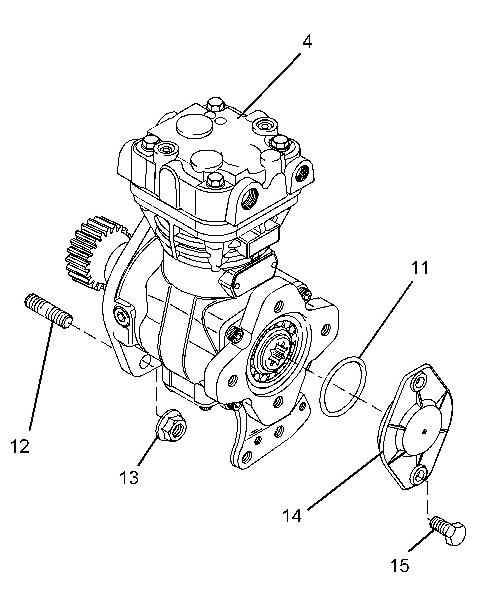 4
11
12
13
14
15