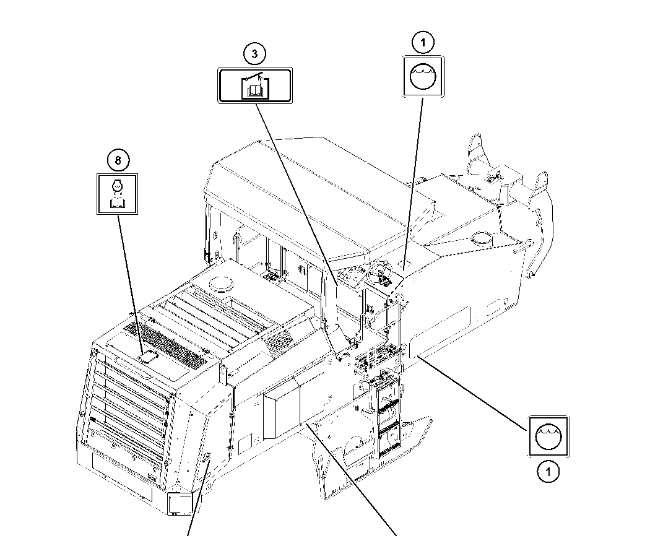 3

1

8

1