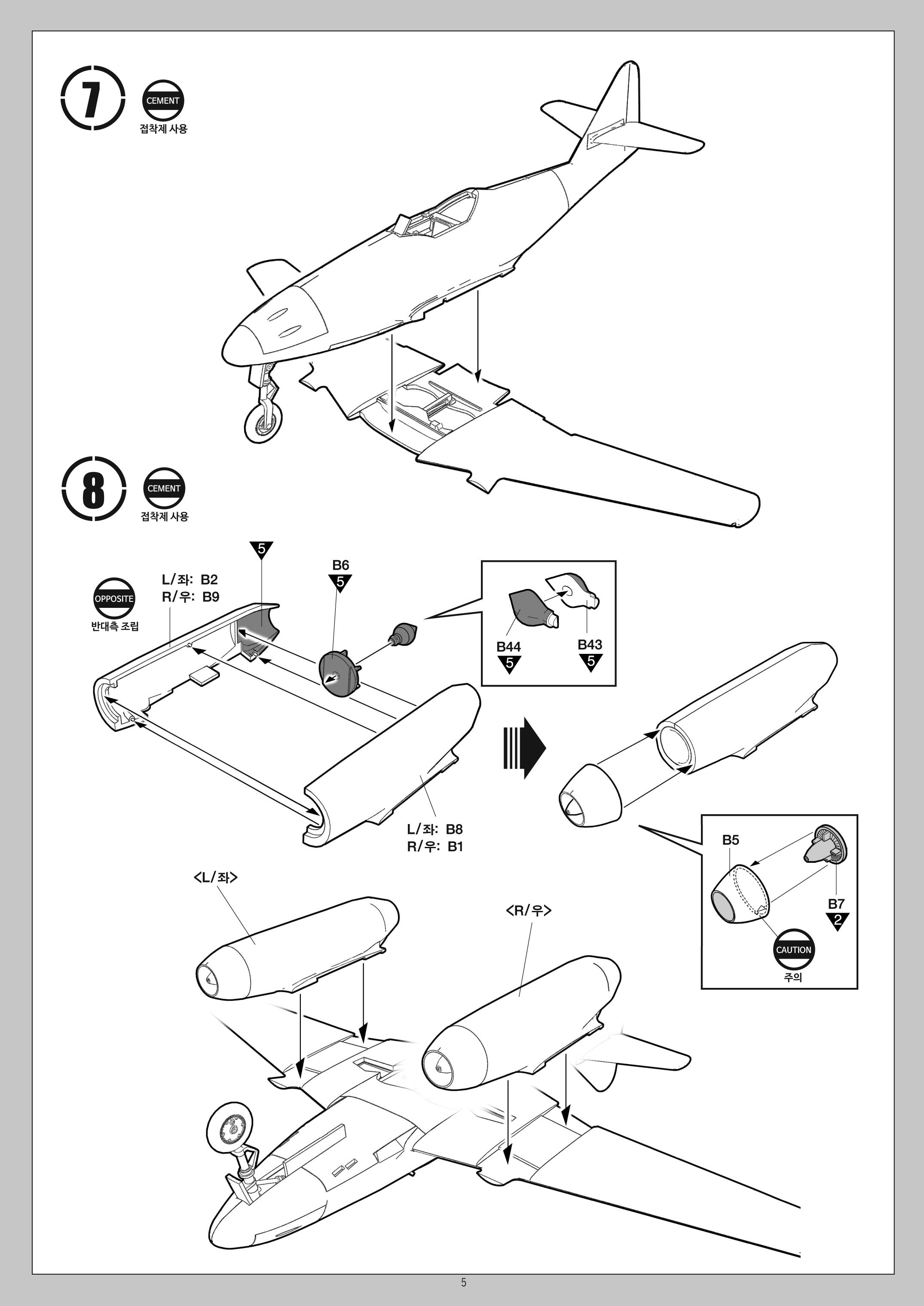 7

CEMENT
접착제 사용

8

CEMENT
접착제 사용

OPPOSITE
반대측 조립

L/좌: B2
R/우: B9

5

B6
5

B44
5

B43
5

L/좌: B8
R/우: B1

B5

B7
2

CAUTION
주의

<L/좌>

<R/우>

5