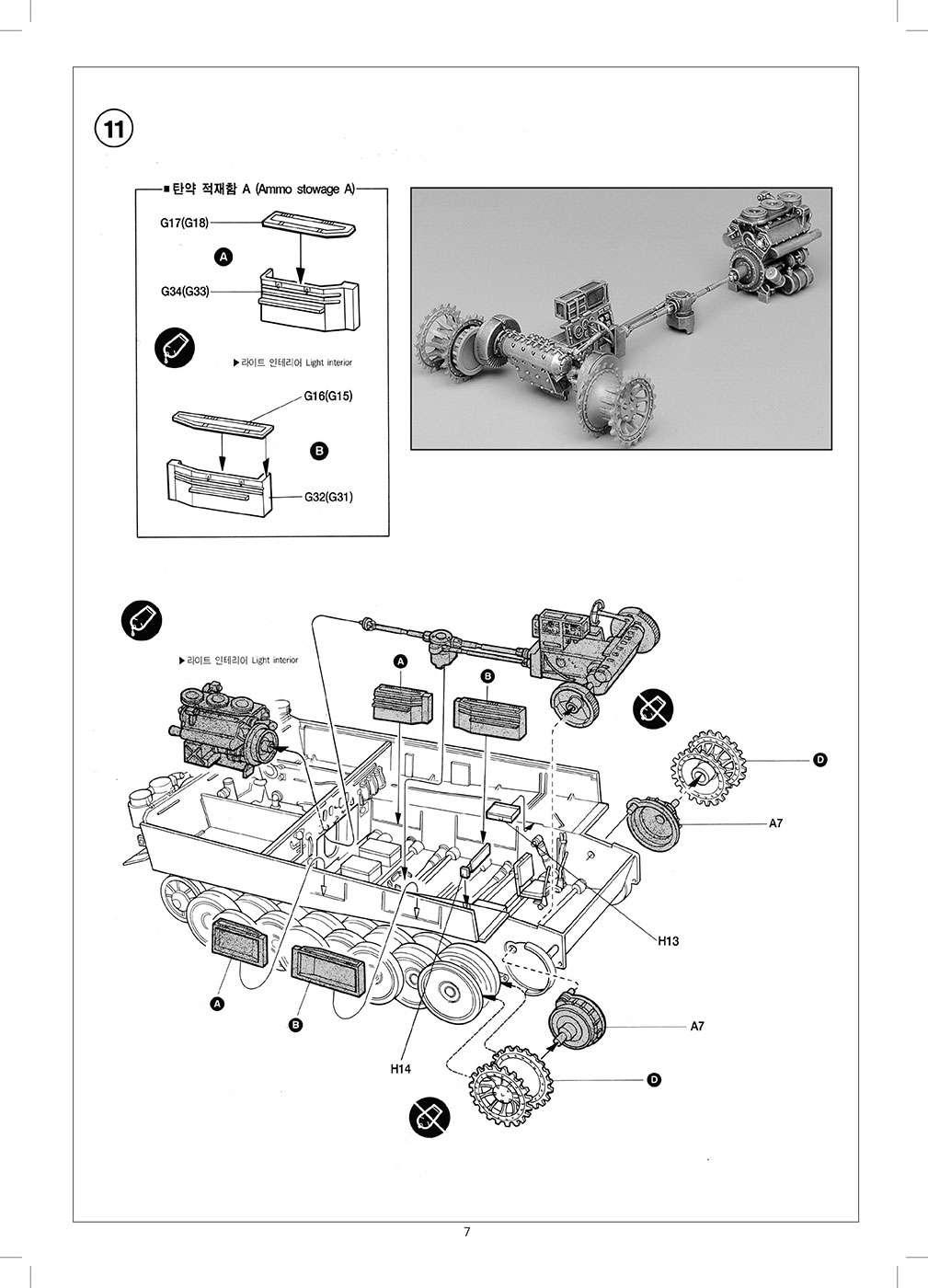 11

■ 탄약 적재함 A (Ammo stowage A)

G17(G18)

A

G34(G33)

▶ 라이트 인테리어 Light interior

G16(G15)

B

G32(G31)

▶ 라이트 인테리어 Light interior

A

B

D

A7

H13

A

B

H14

A7

D

7