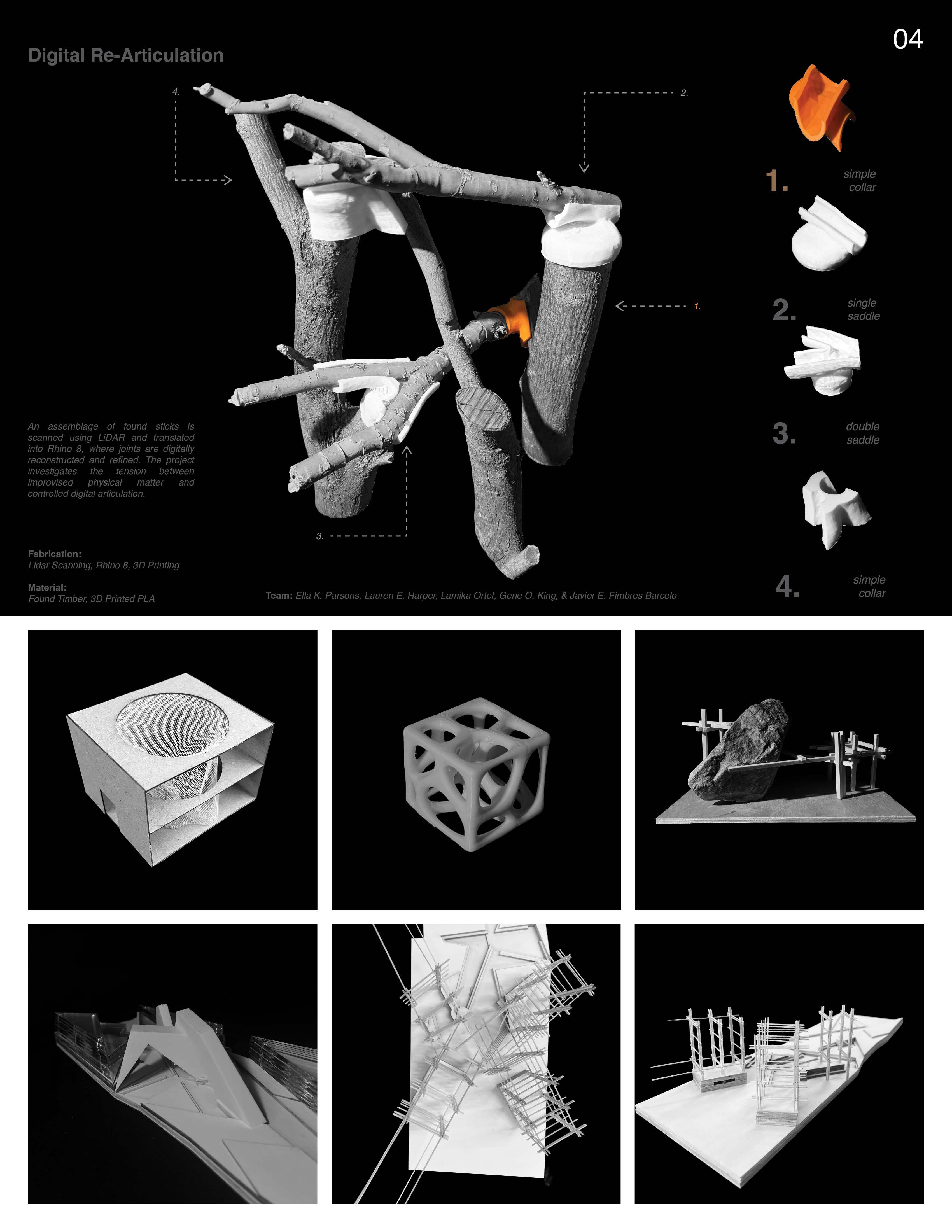 04

Digital Re-Articulation

4.

2.

1.

3.

1. simple collar

2. single saddle

3. double saddle

4. simple collar

An assemblage of found sticks is scanned using LiDAR and translated into Rhino 8, where joints are digitally reconstructed and refined. The project investigates the tension between improvised physical matter and controlled digital articulation.

Fabrication:
Lidar Scanning, Rhino 8, 3D Printing

Material:
Found Timber, 3D Printed PLA

Team: Ella K. Parsons, Lauren E. Harper, Lamika Ortet, Gene O. King, & Javier E. Fimbres Barcelo