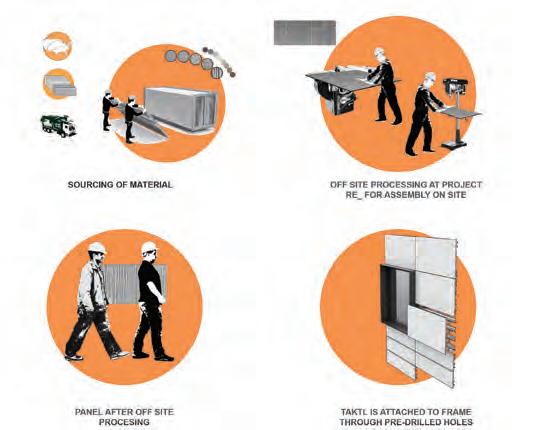 SOURCING OF MATERIAL

OFF SITE PROCESSING AT PROJECT RE_ FOR ASSEMBLY ON SITE

PANEL AFTER OFF SITE PROCESING

TAKTL IS ATTACHED TO FRAME THROUGH PRE-DRILLED HOLES