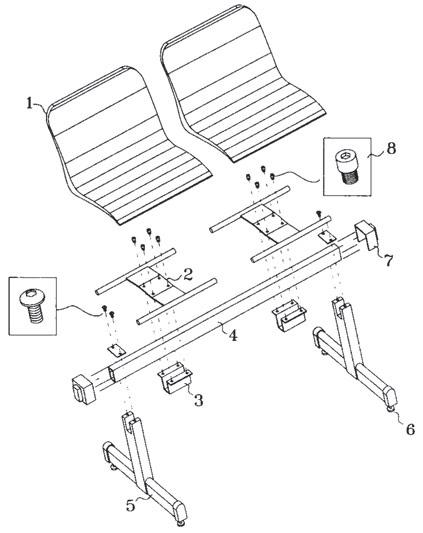 1
8
2
7
4
3
6
5