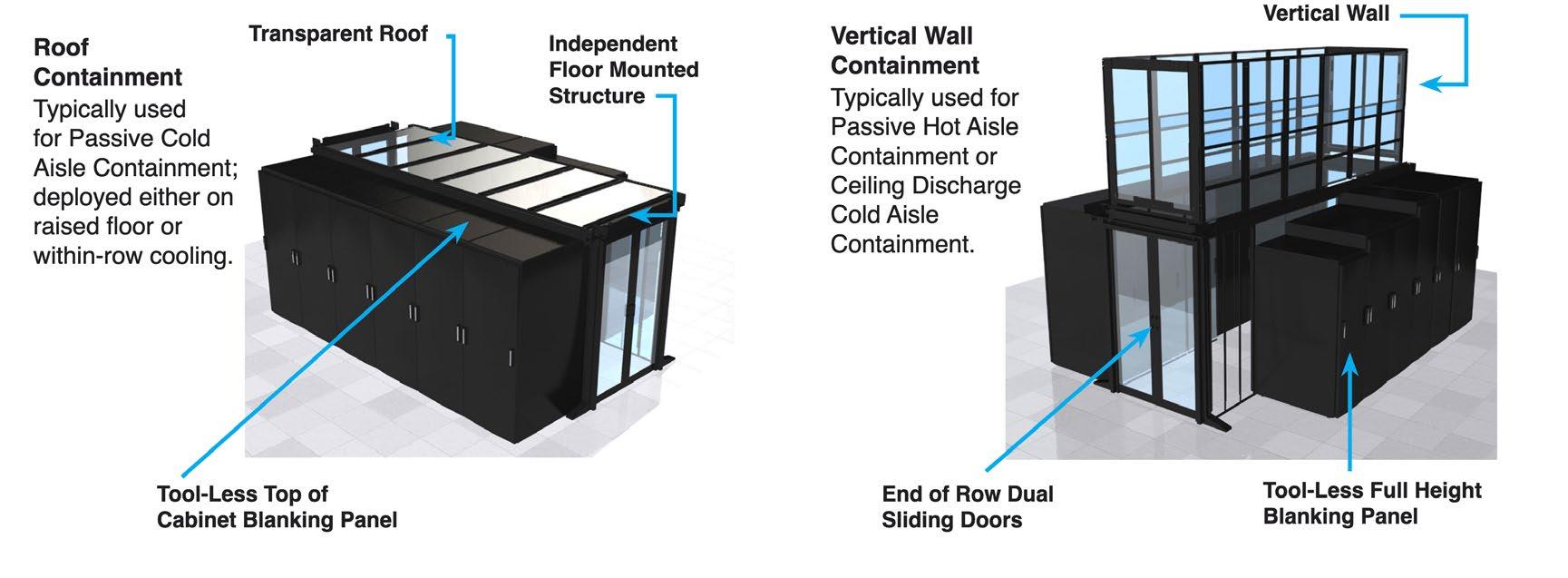 Roof Containment
Typically used for Passive Cold Aisle Containment; deployed either on raised floor or within-row cooling.

Transparent Roof

Independent Floor Mounted Structure

Tool-Less Top of Cabinet Blanking Panel

Vertical Wall Containment
Typically used for Passive Hot Aisle Containment or Ceiling Discharge Cold Aisle Containment.

Vertical Wall

End of Row Dual Sliding Doors

Tool-Less Full Height Blanking Panel