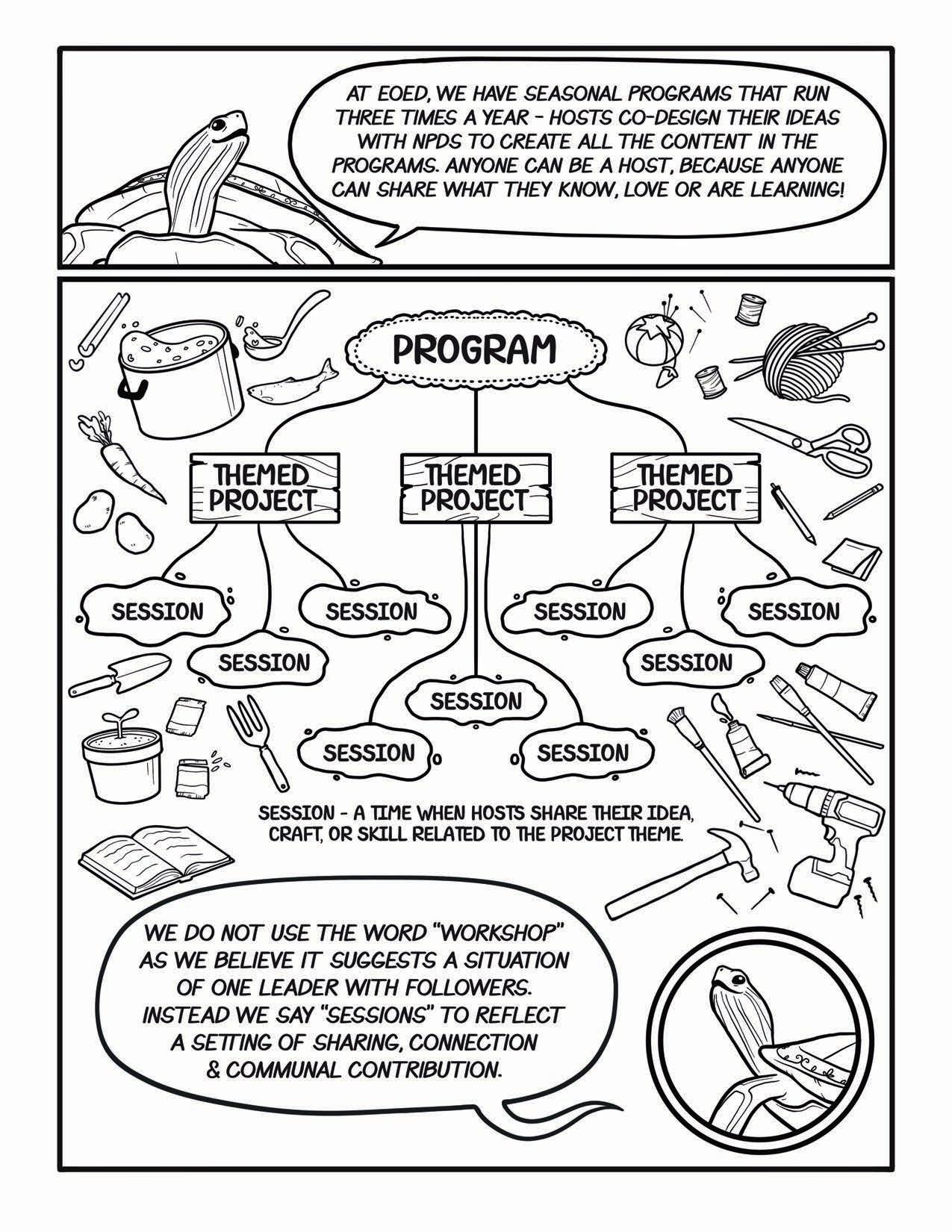 AT EOED, WE HAVE SEASONAL PROGRAMS THAT RUN THREE TIMES A YEAR - HOSTS CO-DESIGN THEIR IDEAS WITH NPDS TO CREATE ALL THE CONTENT IN THE PROGRAMS. ANYONE CAN BE A HOST, BECAUSE ANYONE CAN SHARE WHAT THEY KNOW, LOVE OR ARE LEARNING!

PROGRAM

THEMED PROJECT

THEMED PROJECT

THEMED PROJECT

SESSION

SESSION

SESSION

SESSION

SESSION

SESSION

SESSION

SESSION

SESSION

SESSION - A TIME WHEN HOSTS SHARE THEIR IDEA, CRAFT, OR SKILL RELATED TO THE PROJECT THEME.

WE DO NOT USE THE WORD "WORKSHOP" AS WE BELIEVE IT SUGGESTS A SITUATION OF ONE LEADER WITH FOLLOWERS. INSTEAD WE SAY "SESSIONS" TO REFLECT A SETTING OF SHARING, CONNECTION & COMMUNAL CONTRIBUTION.