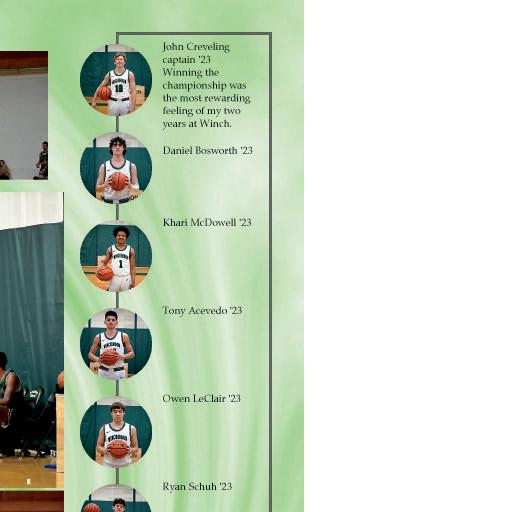 John Creveling
captain '23
Winning the championship was the most rewarding feeling of my two years at Winch.

Daniel Bosworth '23

Khari McDowell '23

Tony Acevedo '23

Owen LeClair '23

Ryan Schuh '23