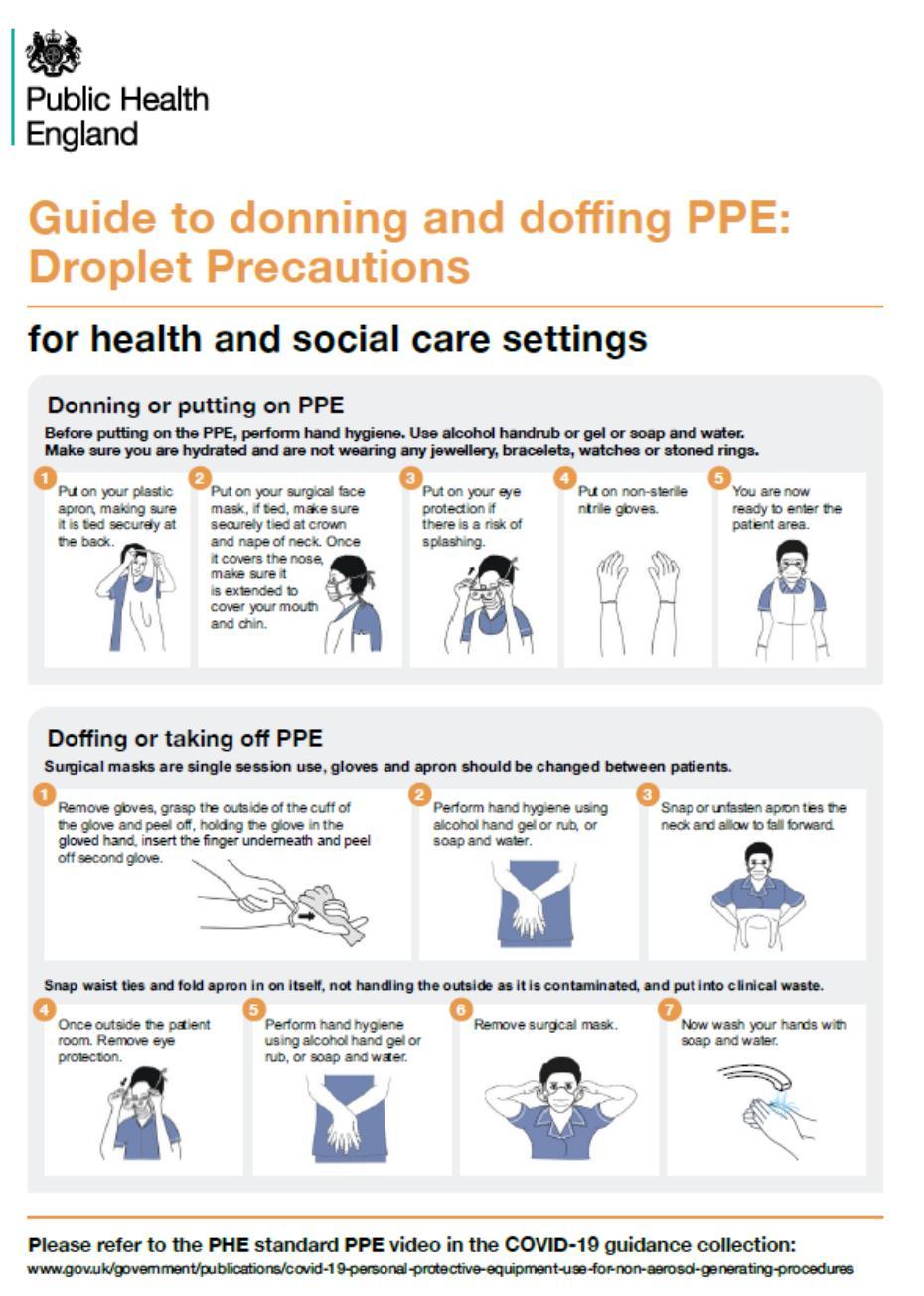 Public Health England

Guide to donning and doffing PPE: Droplet Precautions

for health and social care settings

Donning or putting on PPE

Before putting on the PPE, perform hand hygiene. Use alcohol handrub or gel or soap and water. Make sure you are hydrated and are not wearing any jewellery, bracelets, watches or stoned rings.

1 Put on your plastic apron, making sure it is tied securely at the back.

2 Put on your surgical face mask, if tied, make sure securely tied at crown and nape of neck. Once it covers the nose, make sure it is extended to cover your mouth and chin.

3 Put on your eye protection if there is a risk of splashing.

4 Put on non-sterile nitrile gloves.

5 You are now ready to enter the patient area.

Doffing or taking off PPE

Surgical masks are single session use, gloves and apron should be changed between patients.

1 Remove gloves, grasp the outside of the cuff of the glove and peel off, holding the glove in the gloved hand, insert the finger underneath and peel off second glove.

2 Perform hand hygiene using alcohol hand gel or rub, or soap and water.

3 Snap or unfasten apron ties the neck and allow to fall forward.

Snap waist ties and fold apron in on itself, not handling the outside as it is contaminated, and put into clinical waste.

4 Once outside the patient room. Remove eye protection.

5 Perform hand hygiene using alcohol hand gel or rub, or soap and water.

6 Remove surgical mask.

7 Now wash your hands with soap and water.

Please refer to the PHE standard PPE video in the COVID-19 guidance collection:
www.gov.uk/government/publications/covid-19-personal-protective-equipment-use-for-non-aerosol-generating-procedures