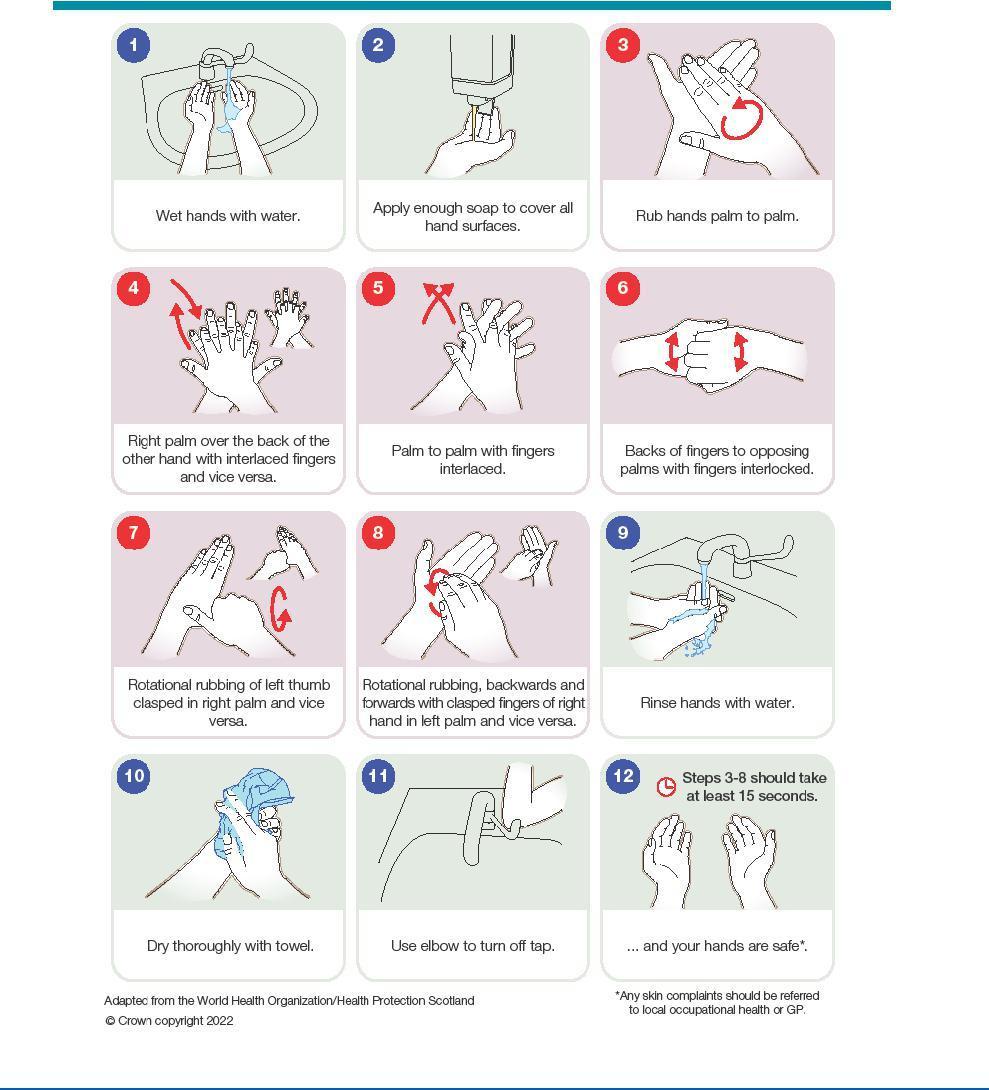 1

Wet hands with water.

2

Apply enough soap to cover all hand surfaces.

3

Rub hands palm to palm.

4

Right palm over the back of the other hand with interlaced fingers and vice versa.

5

Palm to palm with fingers interlaced.

6

Backs of fingers to opposing palms with fingers interlocked.

7

Rotational rubbing of left thumb clasped in right palm and vice versa.

8

Rotational rubbing, backwards and forwards with clasped fingers of right hand in left palm and vice versa.

9

Rinse hands with water.

10

Dry thoroughly with towel.

11

Use elbow to turn off tap.

12

Steps 3-8 should take at least 15 seconds.

... and your hands are safe*.

Adaptec from the World Health Organization/Health Protection Scotland
© Crown copyright 2022

*Any skin complaints should be referred to local occupational health or GP.