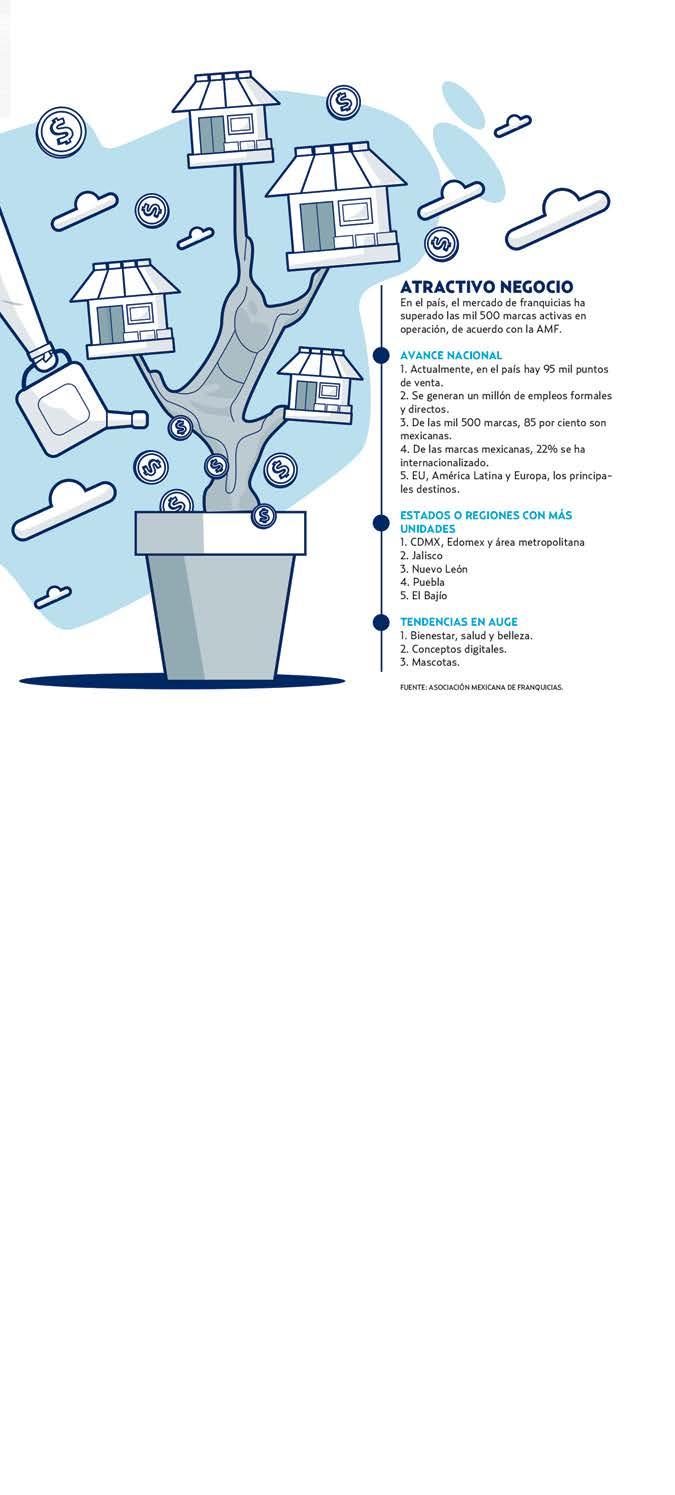 ATRACTIVO NEGOCIO
En el país, el mercado de franquicias ha superado las mil 500 marcas activas en operación, de acuerdo con la AMF.

AVANCE NACIONAL
1. Actualmente, en el país hay 95 mil puntos de venta.
2. Se generan un millón de empleos formales y directos.
3. De las mil 500 marcas, 85 por ciento son mexicanas.
4. De las marcas mexicanas, 22% se ha internacionalizado.
5. EU, América Latina y Europa, los principales destinos.

ESTADOS O REGIONES CON MÁS UNIDADES
1. CDMX, Edomex y área metropolitana
2. Jalisco
3. Nuevo León
4. Puebla
5. El Bajío

TENDENCIAS EN AUGE
1. Bienestar, salud y belleza.
2. Conceptos digitales.
3. Mascotas.

FUENTE: ASOCIACIÓN MEXICANA DE FRANQUICIAS.