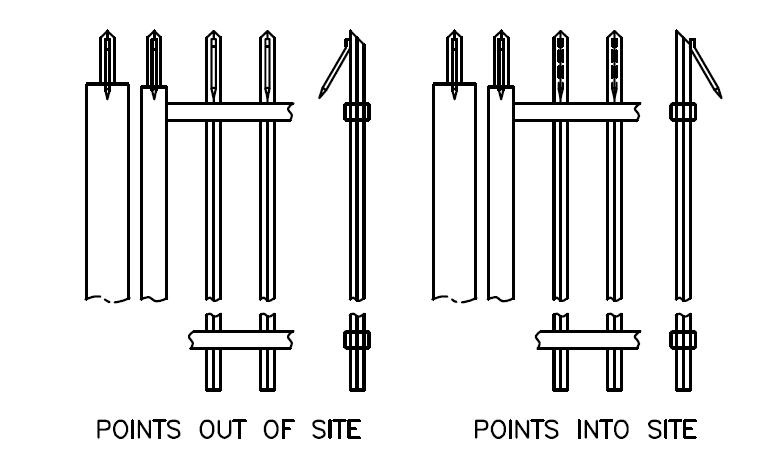 POINTS OUT OF SITE

POINTS INTO SITE