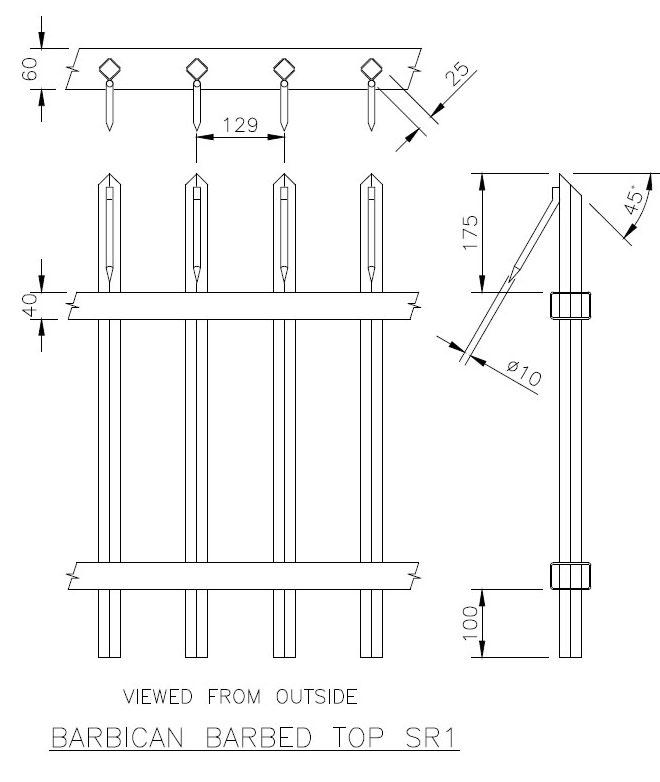 60
25
129
175
45°
40
ø10
100
VIEWED FROM OUTSIDE
BARBICAN BARBED TOP SR1