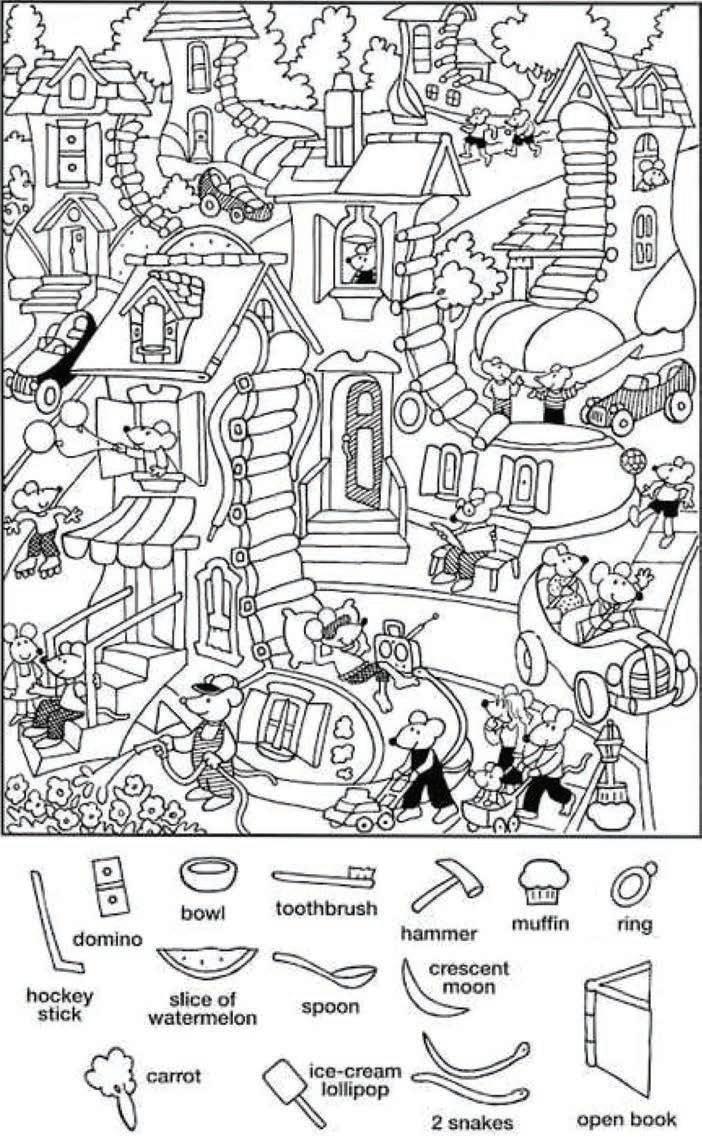 domino

bowl

toothbrush

hammer

muffin

ring

hockey stick

slice of watermelon

spoon

crescent moon

carrot

ice-cream lollipop

2 snakes

open book