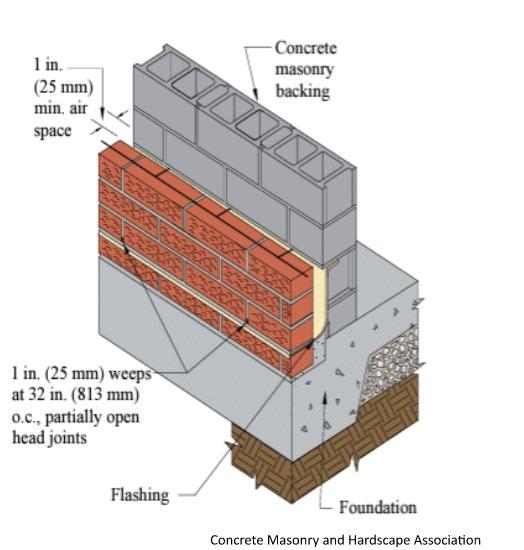 1 in. (25 mm) min. air space

Concrete masonry backing

1 in. (25 mm) weeps at 32 in. (813 mm) o.c., partially open head joints

Flashing

Foundation

Concrete Masonry and Hardscape Association