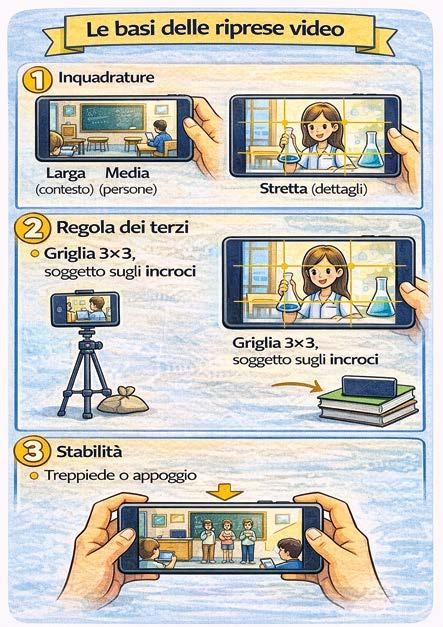 Le basi delle riprese video

1 Inquadrature

Larga (contesto)
Media (persone)
Stretta (dettagli)

2 Regola dei terzi

Griglia 3×3, soggetto sugli incroci

Griglia 3×3, soggetto sugli incroci

3 Stabilità

Treppiede o appoggio