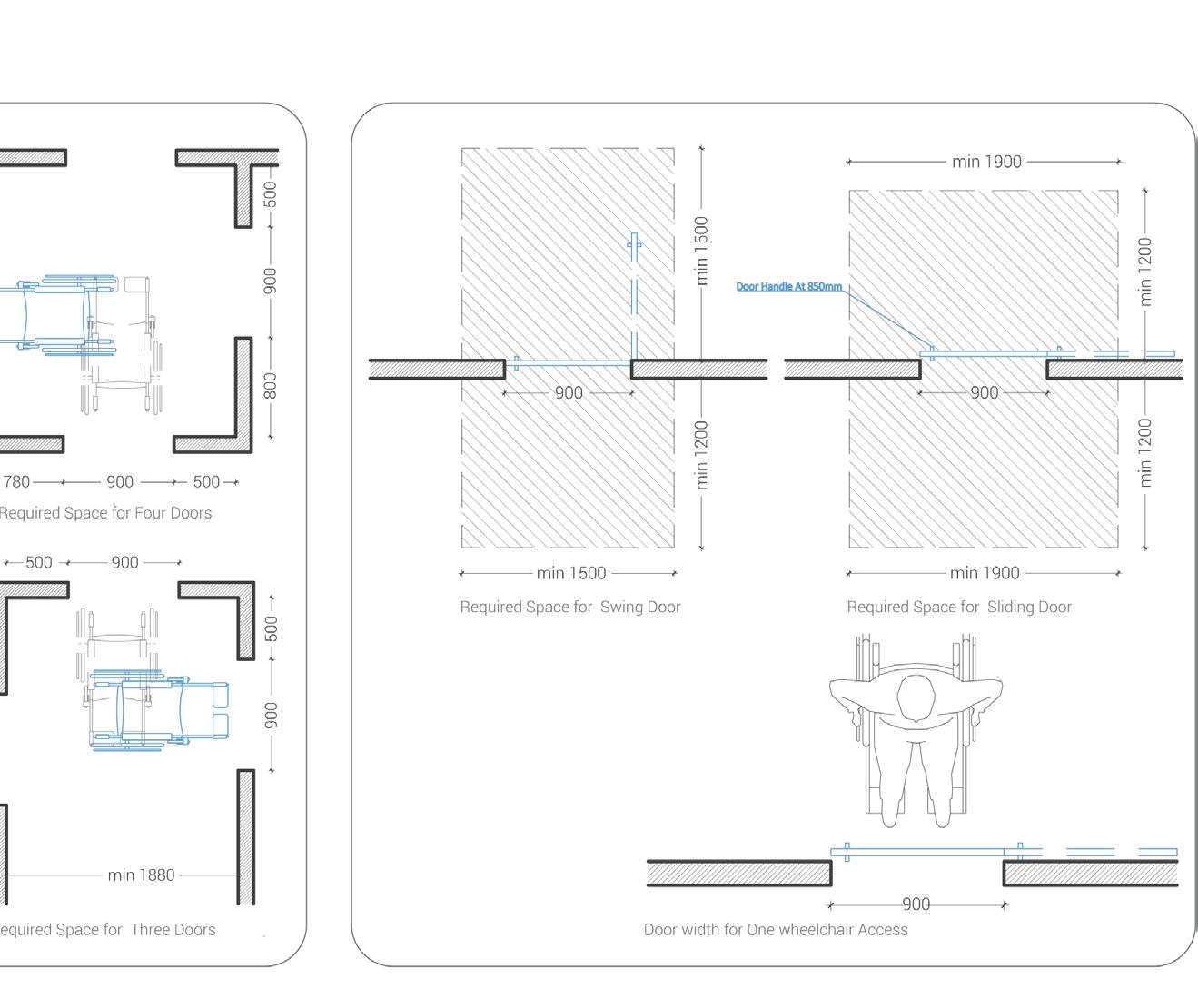 500
900
800
780 900 500
Required Space for Four Doors

500 900
500
900
min 1880
equired Space for Three Doors

min 1500
900
min 1200
min 1500
Required Space for Swing Door

min 1900
Door Handle At 850mm
min 1200
900
min 1200
min 1900
Required Space for Sliding Door

900
Door width for One wheelchair Access