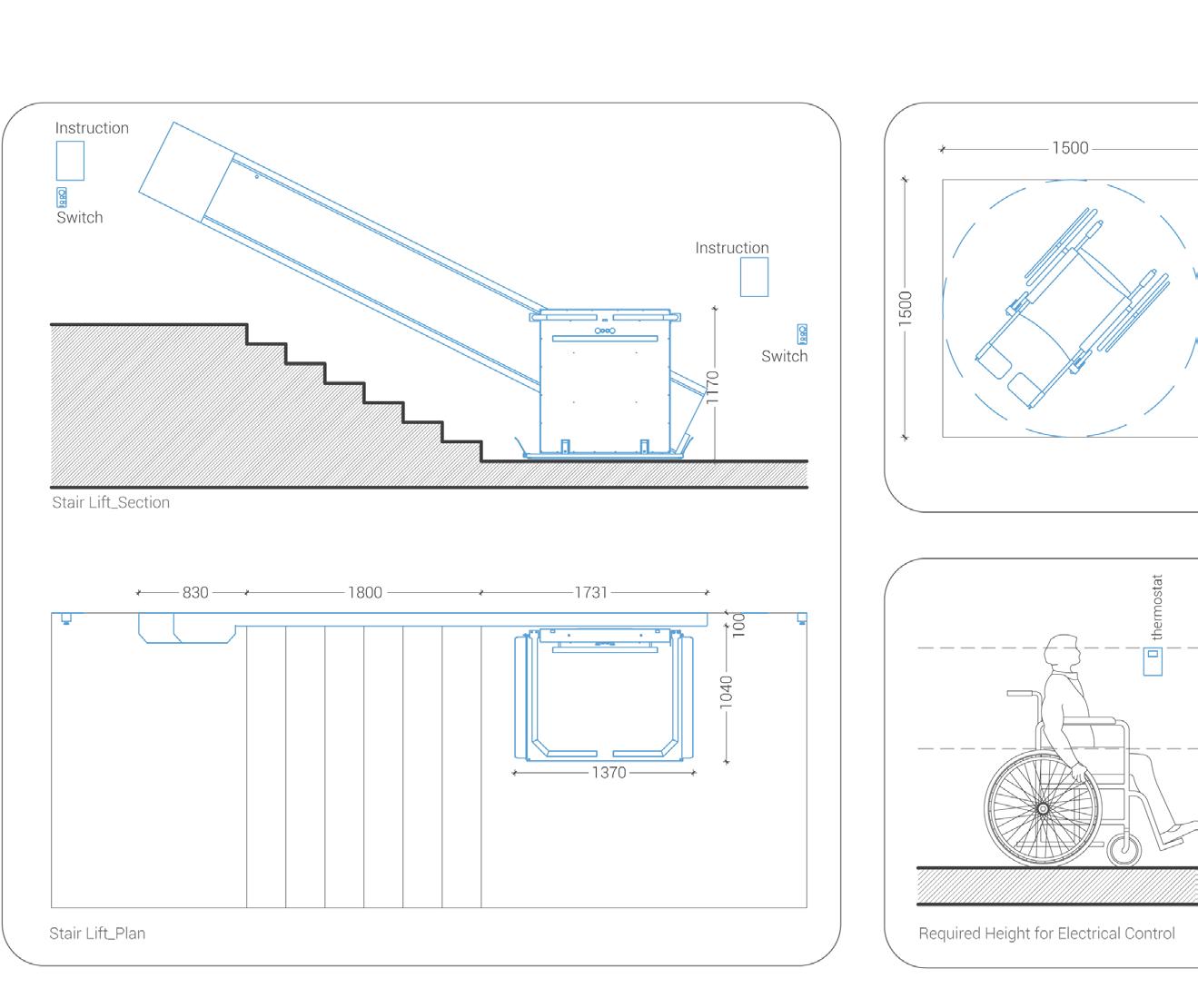 Instruction

Switch

Instruction

Switch

1170

Stair Lift_Section

830

1800

1731

100

1040

1370

Stair Lift_Plan

1500

1500

thermostat

Required Height for Electrical Control