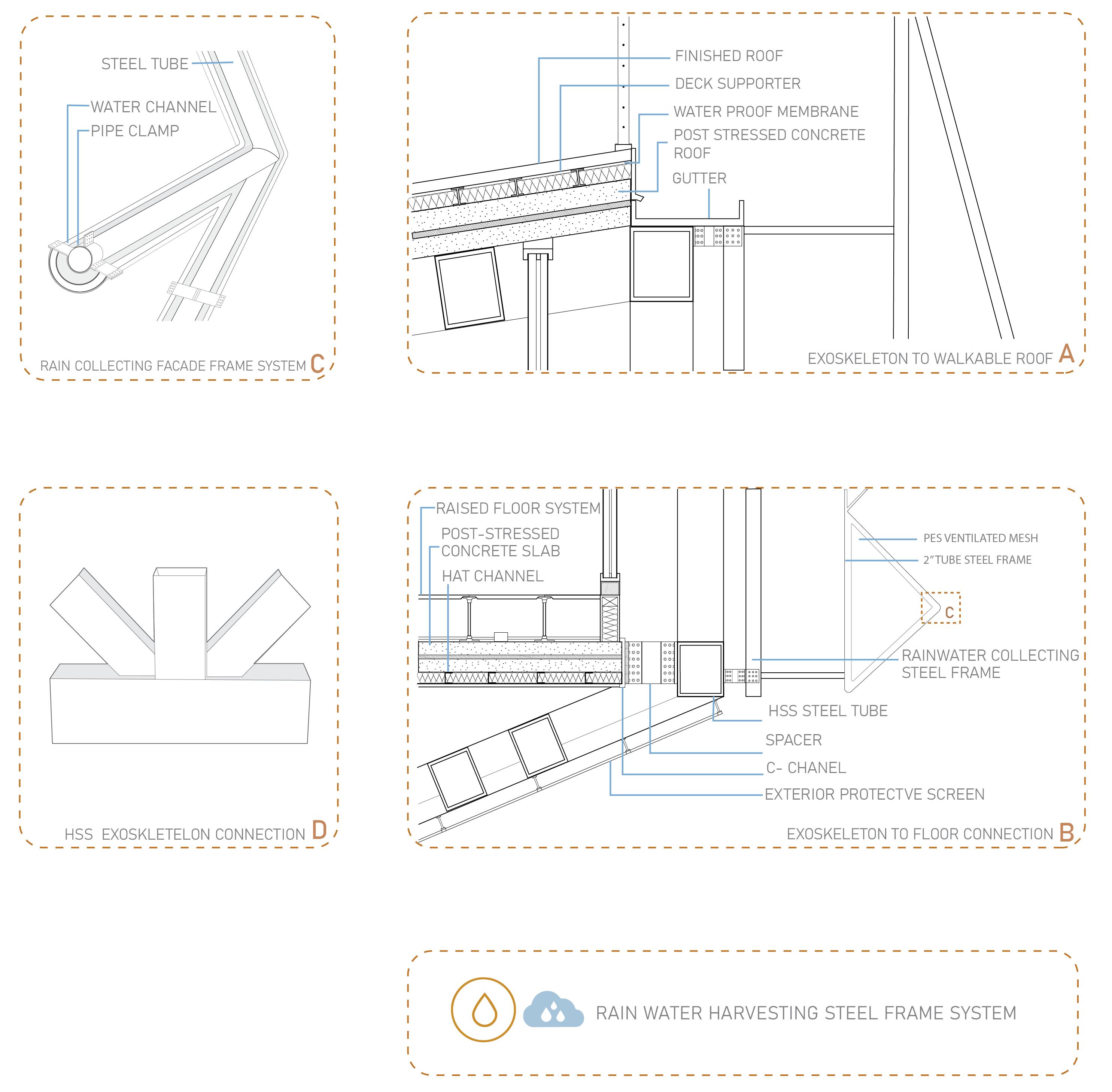 STEEL TUBE
WATER CHANNEL
PIPE CLAMP
RAIN COLLECTING FACADE FRAME SYSTEM C

FINISHED ROOF
DECK SUPPORTER
WATER PROOF MEMBRANE
POST STRESSED CONCRETE ROOF
GUTTER
EXOSKELETON TO WALKABLE ROOF A

HSS EXOSKLETELON CONNECTION D

RAISED FLOOR SYSTEM
POST-STRESSED CONCRETE SLAB
HAT CHANNEL
PES VENTILATED MESH
2"TUBE STEEL FRAME
C
RAINWATER COLLECTING STEEL FRAME
HSS STEEL TUBE
SPACER
C- CHANEL
EXTERIOR PROTECTVE SCREEN
EXOSKELETON TO FLOOR CONNECTION B

RAIN WATER HARVESTING STEEL FRAME SYSTEM