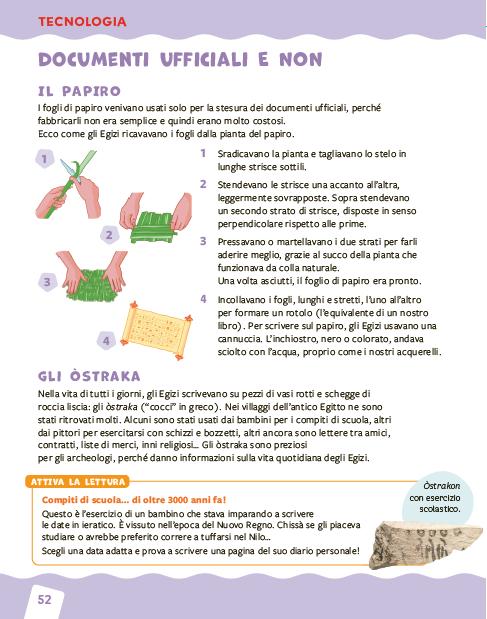 TECNOLOGIA

DOCUMENTI UFFICIALI E NON

IL PAPIRO

I fogli di papiro venivano usati solo per la stesura dei documenti ufficiali, perché fabbricarli non era semplice e quindi erano molto costosi.
Ecco come gli Egizi ricavavano i fogli dalla pianta del papiro.

1
2
3
4

1 Sradicavano la pianta e tagliavano lo stelo in lunghe strisce sottili.

2 Stendevano le strisce una accanto all'altra, leggermente sovrapposte. Sopra stendevano un secondo strato di strisce, disposte in senso perpendicolare rispetto alle prime.

3 Pressavano o martellavano i due strati per farli aderire meglio, grazie al succo della pianta che funzionava da colla naturale.
Una volta asciutti, il foglio di papiro era pronto.

4 Incollavano i fogli, lunghi e stretti, l'uno all'altro per formare un rotolo (l'equivalente di un nostro libro). Per scrivere sul papiro, gli Egizi usavano una cannuccia. L'inchiostro, nero o colorato, andava sciolto con l'acqua, proprio come i nostri acquerelli.

GLI ÒSTRAKA

Nella vita di tutti i giorni, gli Egizi scrivevano su pezzi di vasi rotti e schegge di roccia liscia: gli òstraka ("cocci" in greco). Nei villaggi dell'antico Egitto ne sono stati ritrovati molti. Alcuni sono stati usati dai bambini per i compiti di scuola, altri dai pittori per esercitarsi con schizzi e bozzetti, altri ancora sono lettere tra amici, contratti, liste di merci, inni religiosi... Gli òstraka sono preziosi per gli archeologi, perché danno informazioni sulla vita quotidiana degli Egizi.

ATTIVA LA LETTURA

Compiti di scuola... di oltre 3000 anni fa!
Questo è l'esercizio di un bambino che stava imparando a scrivere le date in ieratico. È vissuto nell'epoca del Nuovo Regno. Chissà se gli piaceva studiare o avrebbe preferito correre a tuffarsi nel Nilo...
Scegli una data adatta e prova a scrivere una pagina del suo diario personale!

Òstrakon con esercizio scolastico.

52