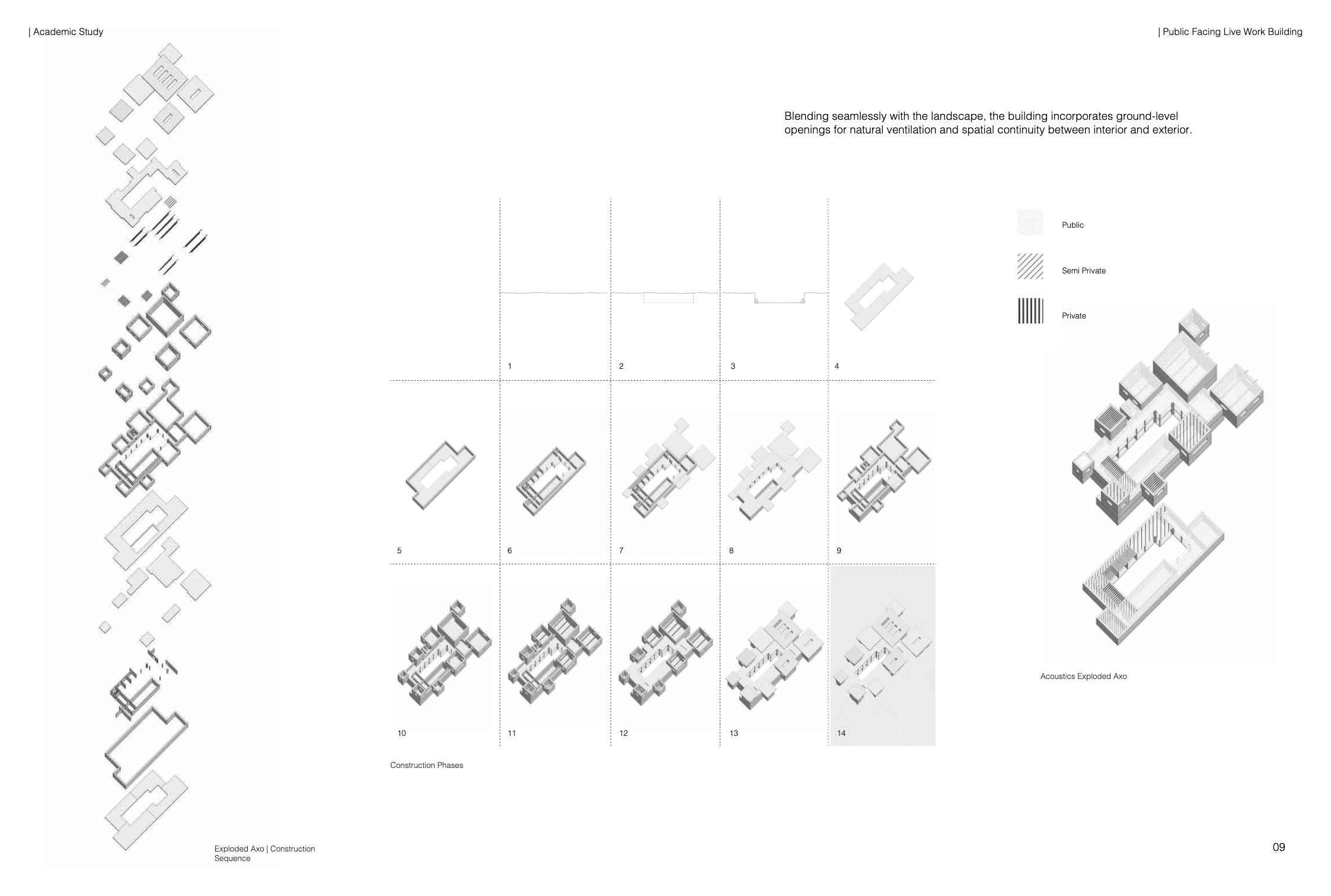 | Academic Study

| Public Facing Live Work Building

Blending seamlessly with the landscape, the building incorporates ground-level openings for natural ventilation and spatial continuity between interior and exterior.

Public

Semi Private

Private

1

2

3

4

5

6

7

8

9

10

11

12

13

14

Construction Phases

Acoustics Exploded Axo

Exploded Axo | Construction Sequence

09