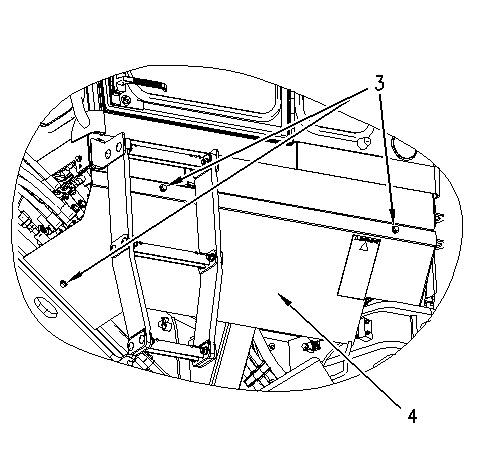 3

4