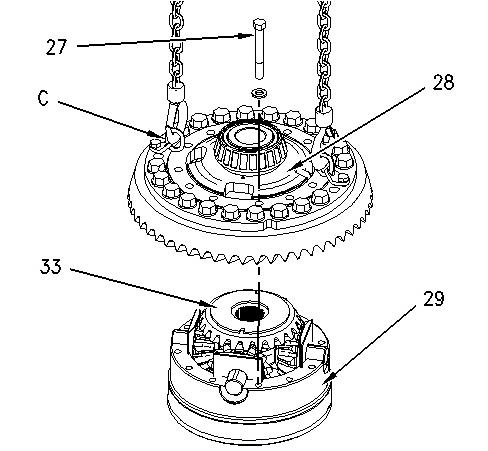 27
C
28
33
29