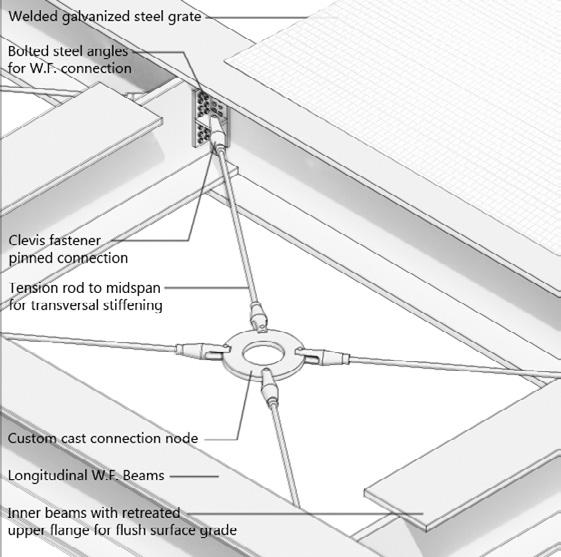 Welded galvanized steel grate

Bolted steel angles for W.F. connection

Clevis fastener pinned connection

Tension rod to midspan for transversal stiffening

Custom cast connection node

Longitudinal W.F. Beams

Inner beams with retreated upper flange for flush surface grade