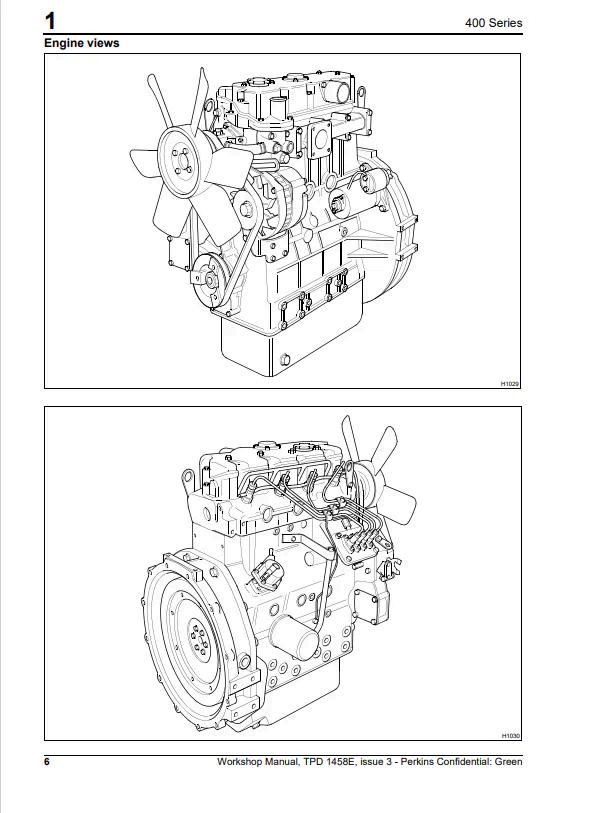 1

400 Series

Engine views

H1029

H1030

6

Workshop Manual, TPD 1458E, issue 3 - Perkins Confidential: Green