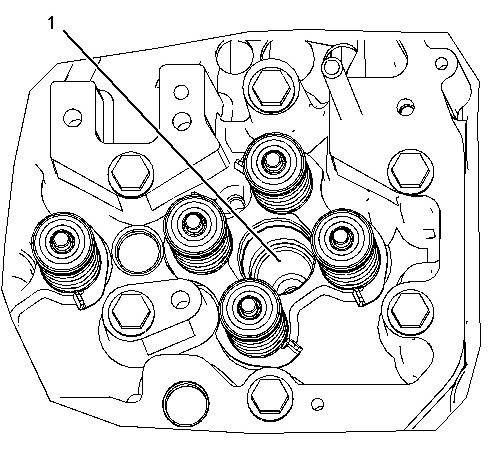 1