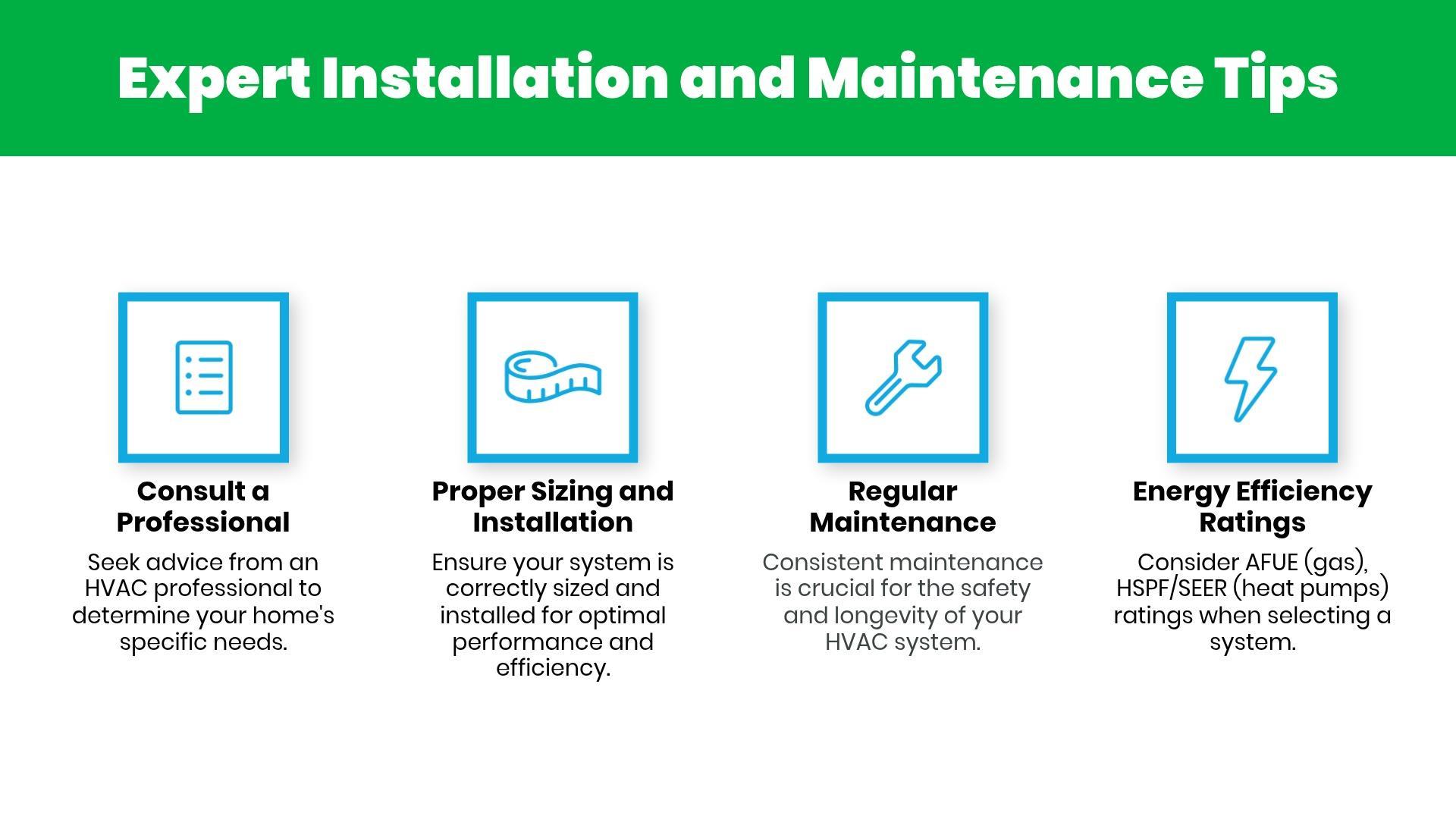 Expert Installation and Maintenance Tips

Consult a Professional

Seek advice from an HVAC professional to determine your home's specific needs.

Proper Sizing and Installation

Ensure your system is correctly sized and installed for optimal performance and efficiency.

Regular Maintenance

Consistent maintenance is crucial for the safety and longevity of your HVAC system.

Energy Efficiency Ratings

Consider AFUE (gas), HSPF/SEER (heat pumps) ratings when selecting a system.