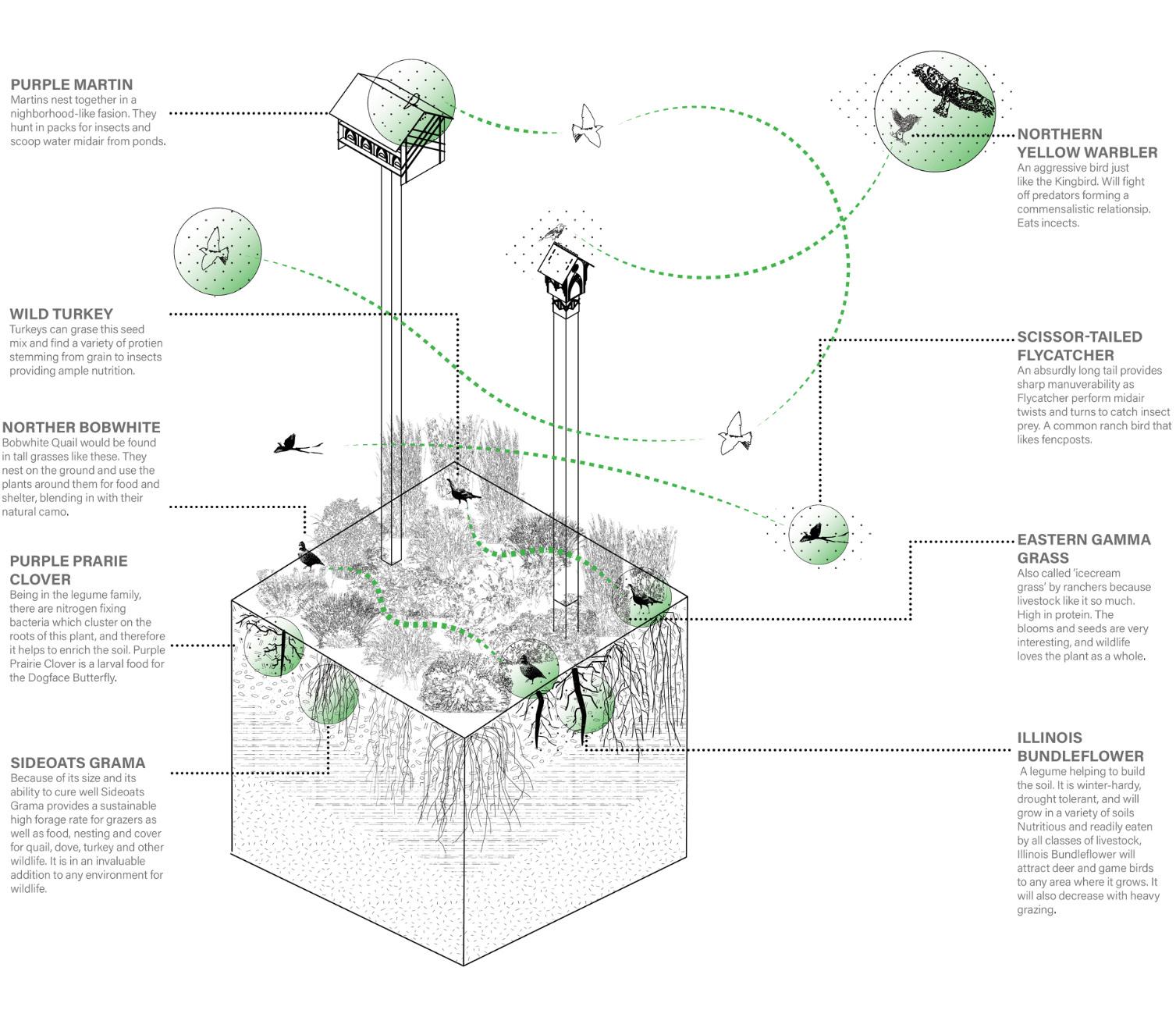 PURPLE MARTIN
Martins nest together in a nighborhood-like fasion. They hunt in packs for insects and scoop water midair from ponds.

WILD TURKEY
Turkeys can grase this seed mix and find a variety of protien stemming from grain to insects providing ample nutrition.

NORTHER BOBWHITE
Bobwhite Quail would be found in tall grasses like these. They nest on the ground and use the plants around them for food and shelter, blending in with their natural camo.

PURPLE PRARIE CLOVER
Being in the legume family, there are nitrogen fixing bacteria which cluster on the roots of this plant, and therefore it helps to enrich the soil. Purple Prairie Clover is a larval food for the Dogface Butterfly.

SIDEOATS GRAMA
Because of its size and its ability to cure well Sideoats Grama provides a sustainable high forage rate for grazers as well as food, nesting and cover for quail, dove, turkey and other wildlife. It is in an invaluable addition to any environment for wildlife.

NORTHERN YELLOW WARBLER
An aggressive bird just like the Kingbird. Will fight off predators forming a commensalistic relationsip. Eats incects.

SCISSOR-TAILED FLYCATCHER
An absurdly long tail provides sharp manuverability as Flycatcher perform midair twists and turns to catch insect prey. A common ranch bird that likes fencposts.

EASTERN GAMMA GRASS
Also called 'icecream grass' by ranchers because livestock like it so much. High in protein. The blooms and seeds are very interesting, and wildlife loves the plant as a whole.

ILLINOIS BUNDLEFLOWER
A legume helping to build the soil. It is winter-hardy, drought tolerant, and will grow in a variety of soils Nutritious and readily eaten by all classes of livestock, Illinois Bundleflower will attract deer and game birds to any area where it grows. It will also decrease with heavy grazing.