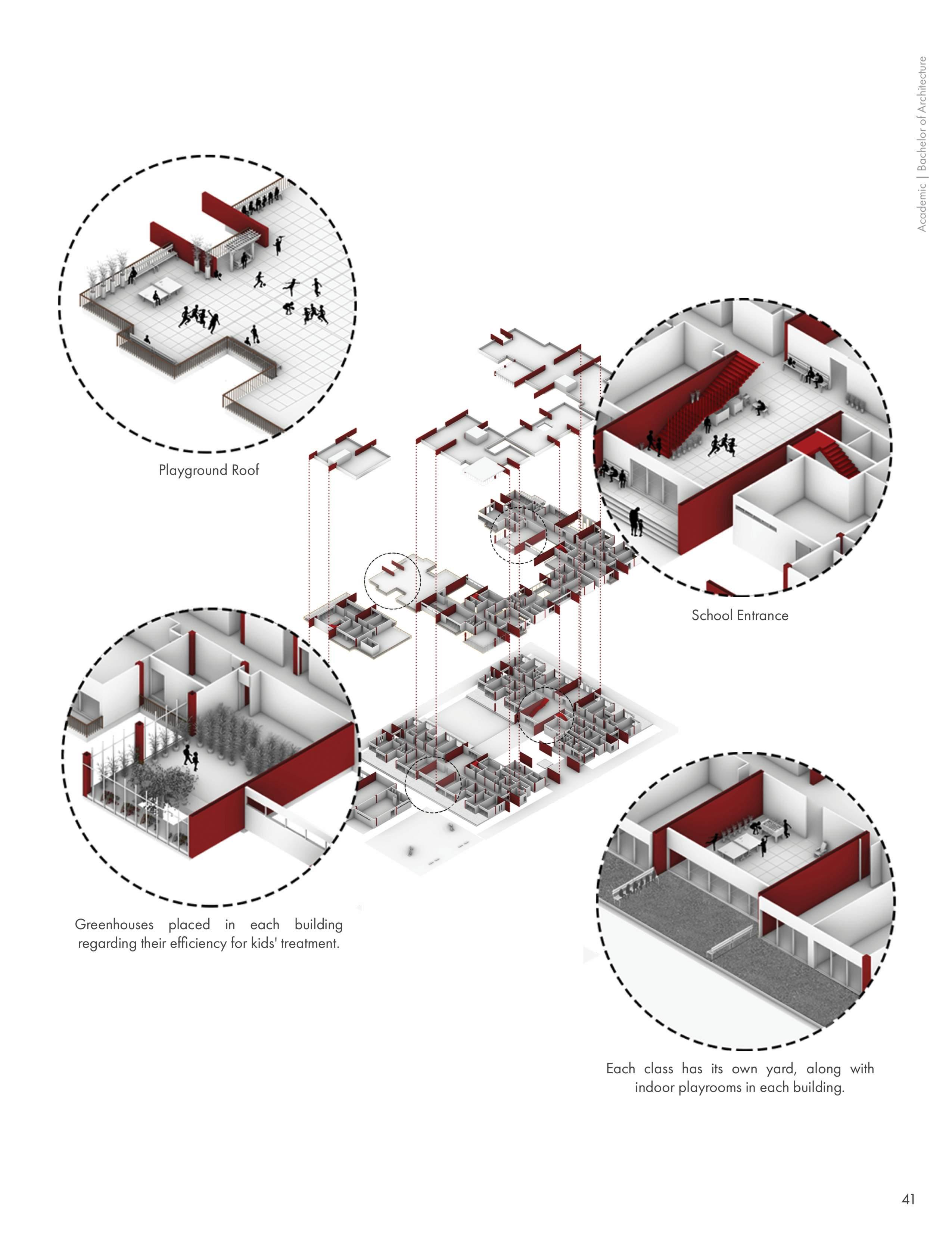 Academic | Bachelor of Architecture

Playground Roof

School Entrance

Greenhouses placed in each building regarding their efficiency for kids' treatment.

Each class has its own yard, along with indoor playrooms in each building.

41