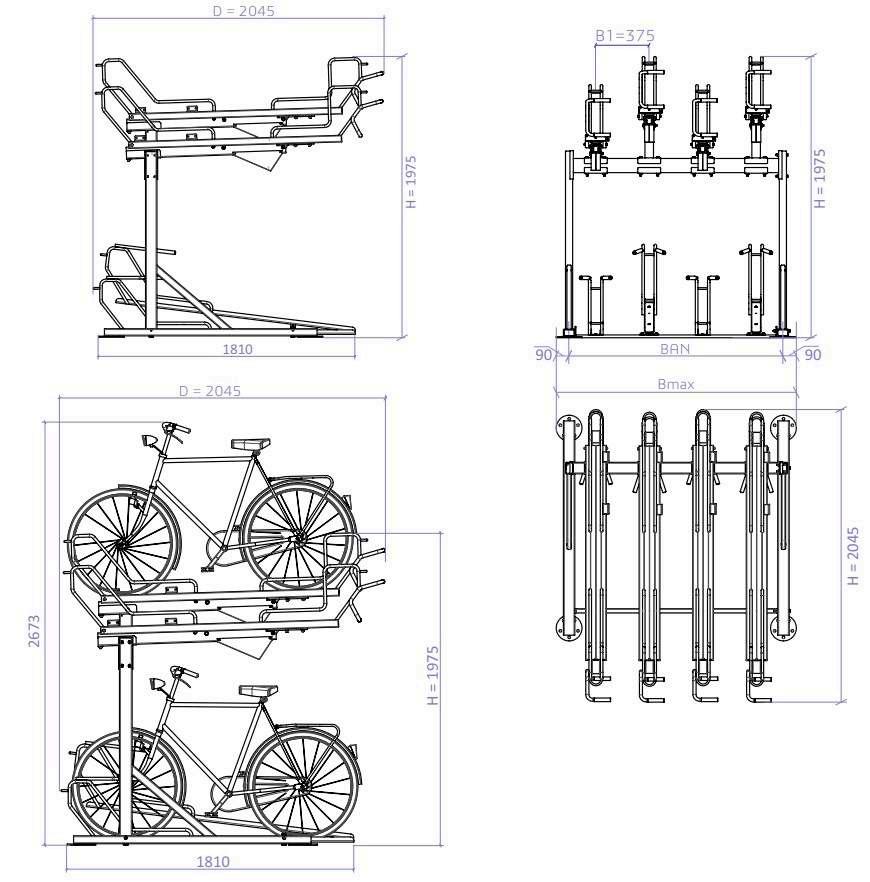 D = 2045
H = 1975
1810

B1=375
H = 1975
90
BAN
90
Bmax

D = 2045
2673
H = 1975
1810

H = 2045