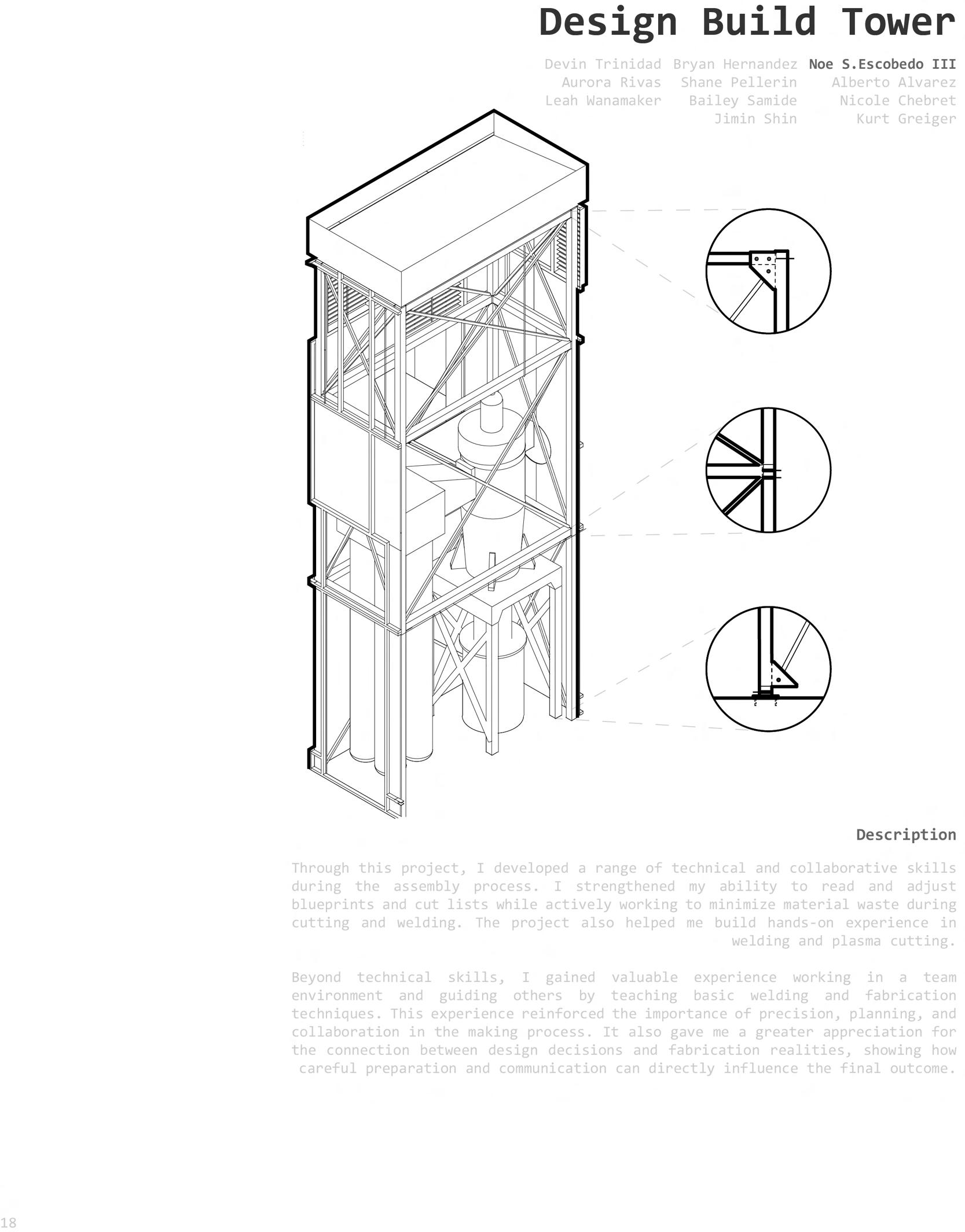 Design Build Tower

Devin Trinidad
Aurora Rivas
Leah Wanamaker

Bryan Hernandez
Shane Pellerin
Bailey Samide
Jimin Shin

Noe S.Escobedo III
Alberto Alvarez
Nicole Chebret
Kurt Greiger

Description

Through this project, I developed a range of technical and collaborative skills during the assembly process. I strengthened my ability to read and adjust blueprints and cut lists while actively working to minimize material waste during cutting and welding. The project also helped me build hands-on experience in welding and plasma cutting.

Beyond technical skills, I gained valuable experience working in a team environment and guiding others by teaching basic welding and fabrication techniques. This experience reinforced the importance of precision, planning, and collaboration in the making process. It also gave me a greater appreciation for the connection between design decisions and fabrication realities, showing how careful preparation and communication can directly influence the final outcome.

18