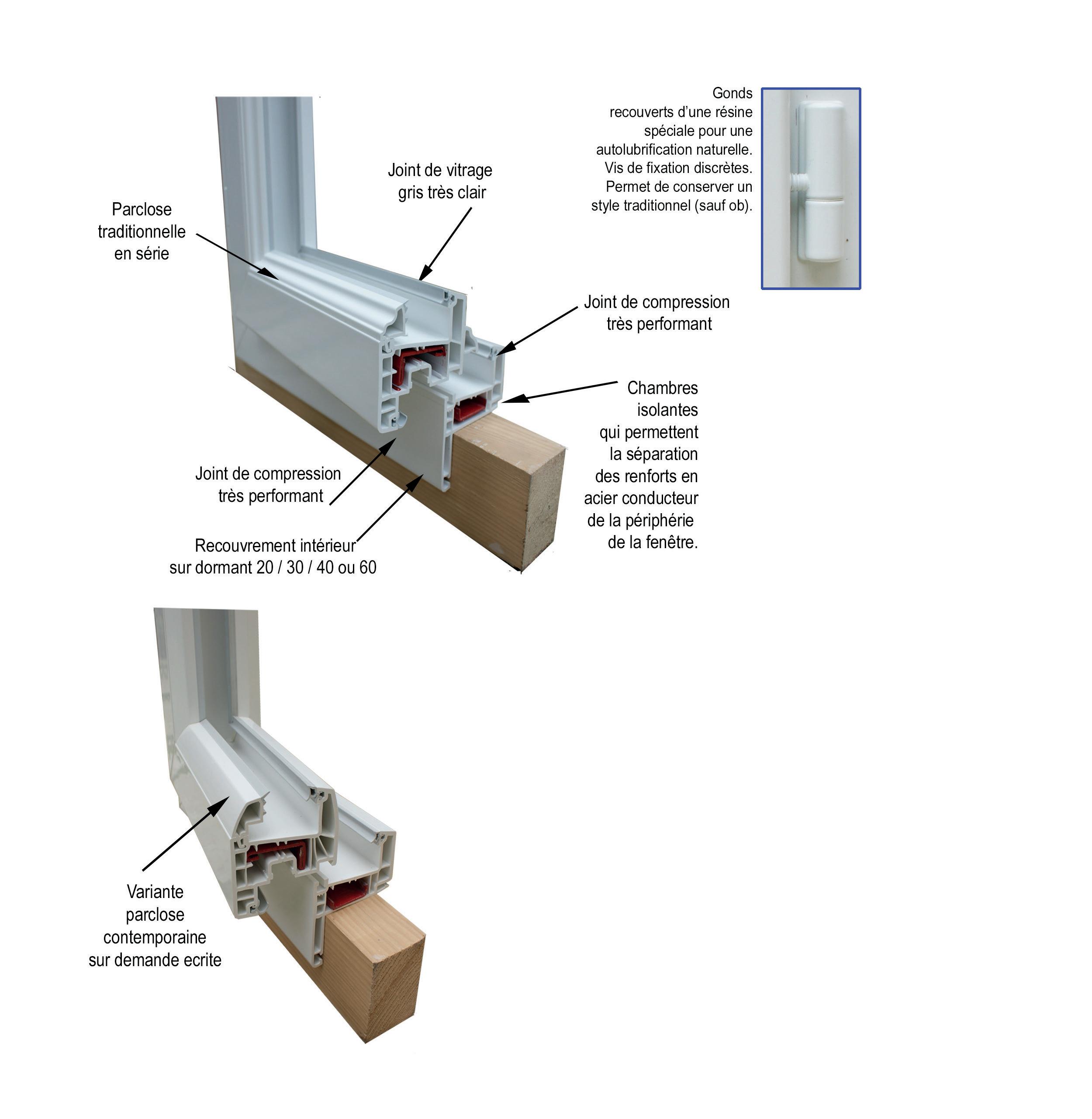 Gonds recouverts d'une résine spéciale pour une autolubrification naturelle. Vis de fixation discrètes. Permet de conserver un style traditionnel (sauf ob).

Joint de vitrage gris très clair

Parclose traditionnelle en série

Joint de compression très performant

Chambres isolantes qui permettent la séparation des renforts en acier conducteur de la périphérie de la fenêtre.

Joint de compression très performant

Recouvrement intérieur sur dormant 20 / 30 / 40 ou 60

Variante parclose contemporaine sur demande ecrite