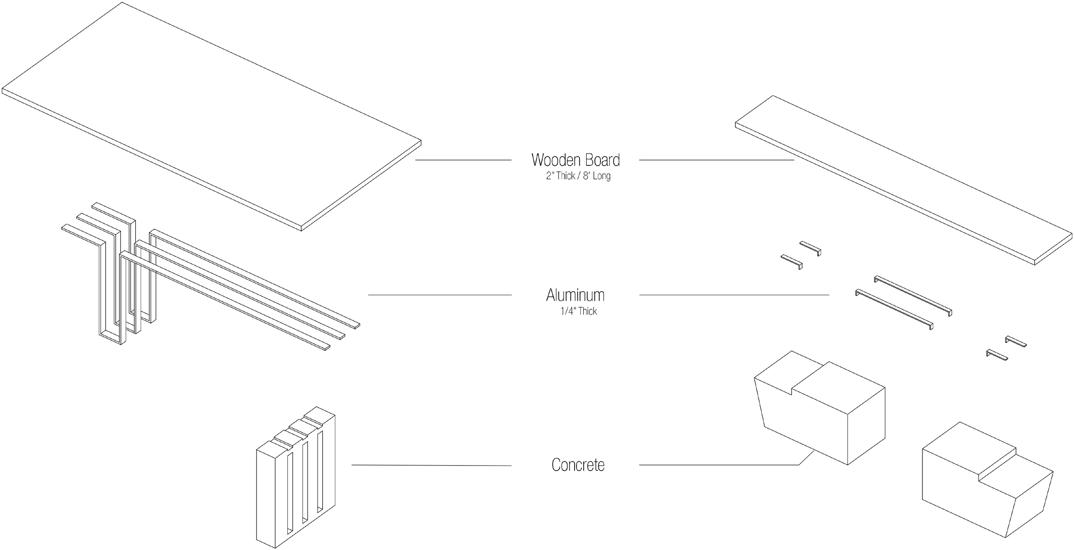 Wooden Board
2" Thick / 8' Long

Aluminum
1/4" Thick

Concrete