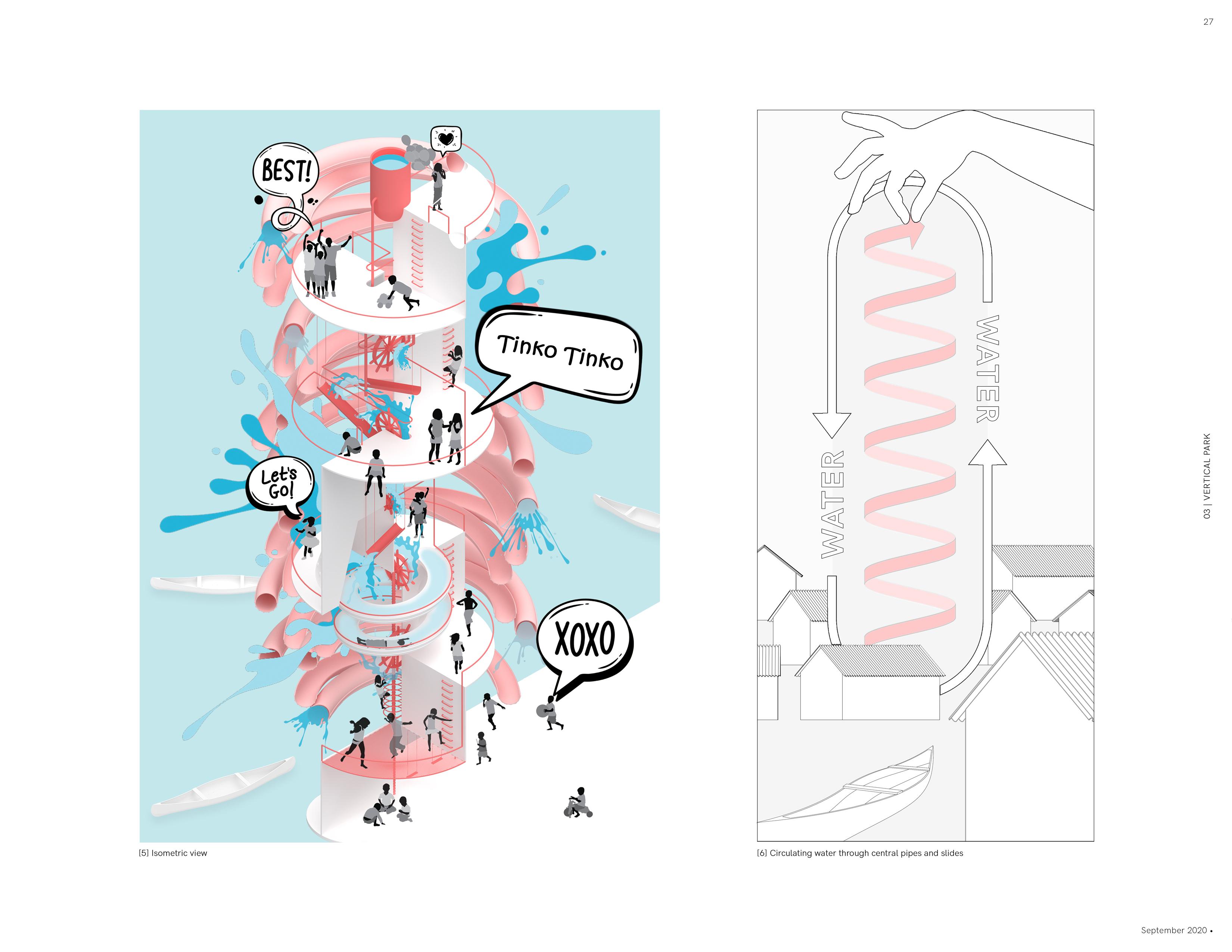 27

BEST!

Tinko Tinko

Let's Go!

XOXO

[5] Isometric view

WATER

WATER

[6] Circulating water through central pipes and slides

03 | VERTICAL PARK

September 2020 •